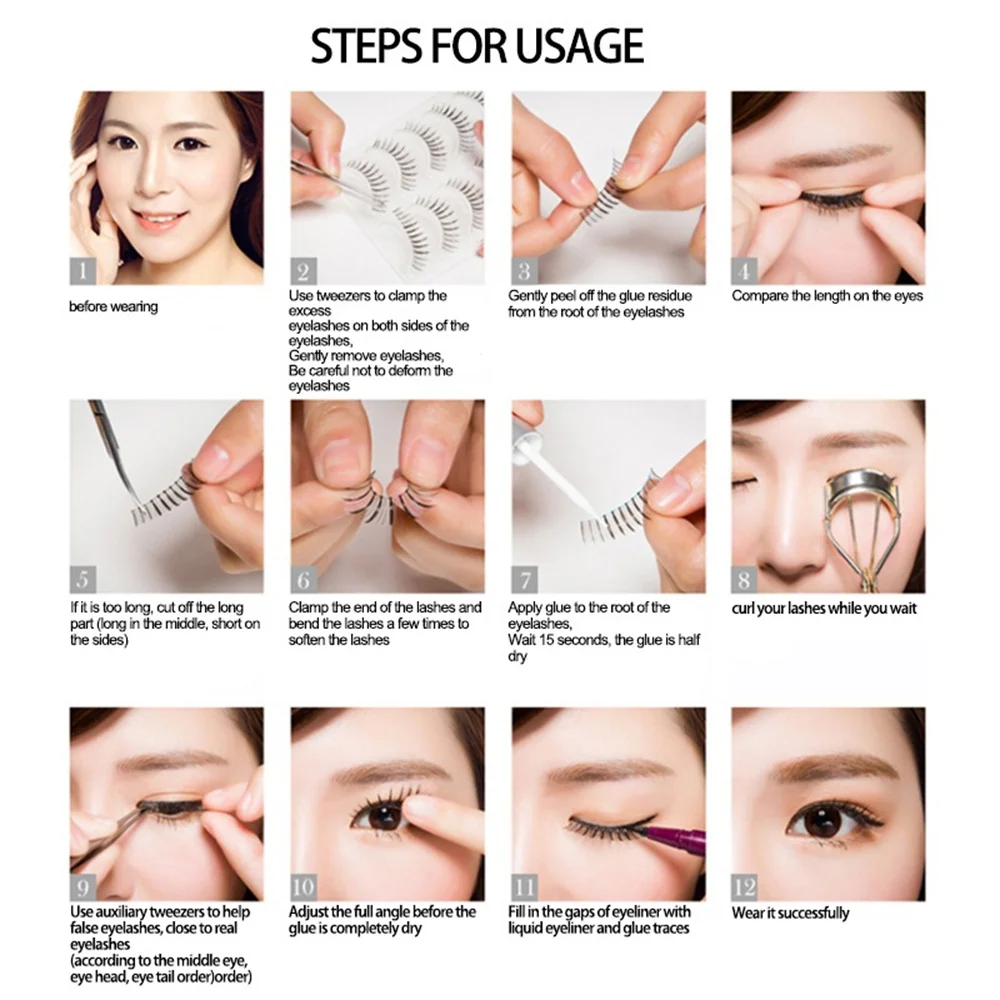 STEPS FOR USAGE

1
before wearing

2
Use tweezers to clamp the excess eyelashes on both sides of the eyelashes,
Gently remove eyelashes,
Be careful not to deform the eyelashes

3
Gently peel off the glue residue from the root of the eyelashes

4
Compare the length on the eyes

5
If it is too long, cut off the long part (long in the middle, short on the sides)

6
Clamp the end of the lashes and bend the lashes a few times to soften the lashes

7
Apply glue to the root of the eyelashes,
Wait 15 seconds, the glue is half dry

8
curl your lashes while you wait

9
Use auxiliary tweezers to help false eyelashes, close to real eyelashes
(according to the middle eye, eye head, eye tail order)order)

10
Adjust the full angle before the glue is completely dry

11
Fill in the gaps of eyeliner with liquid eyeliner and glue traces

12
Wear it successfully