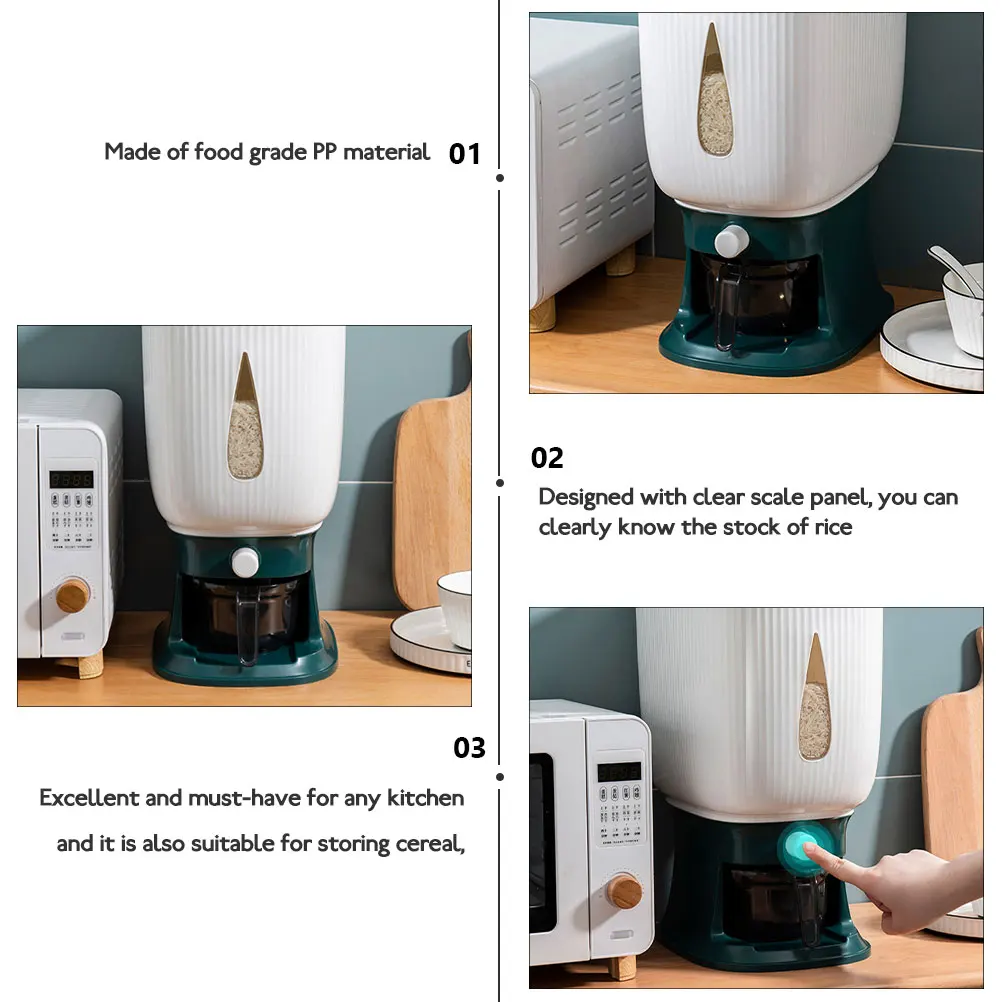 Made of food grade PP material 01

02

Designed with clear scale panel, you can clearly know the stock of rice

03

Excellent and must-have for any kitchen and it is also suitable for storing cereal,