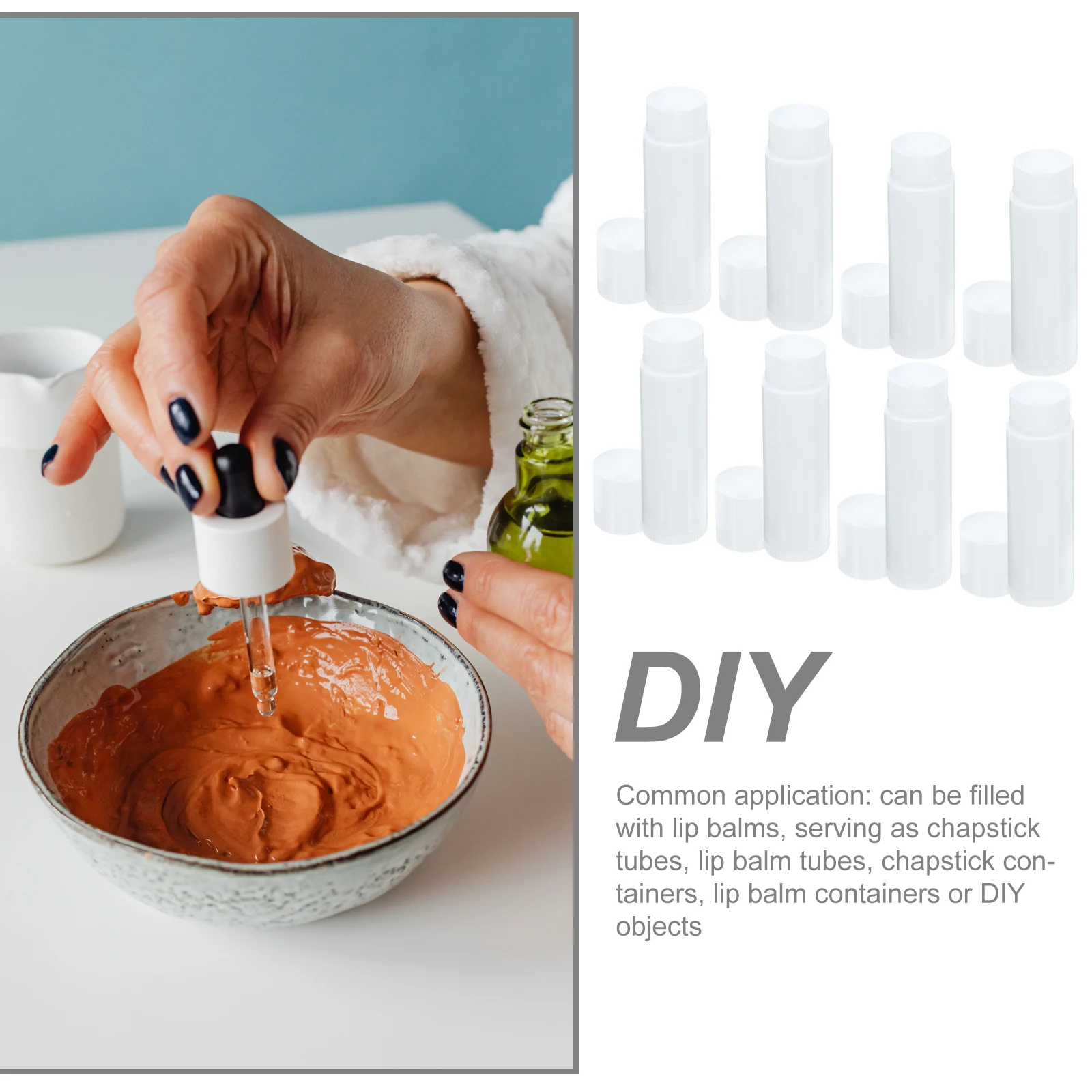 DIY

Common application: can be filled with lip balms, serving as chapstick tubes, lip balm tubes, chapstick containers, lip balm containers or DIY objects