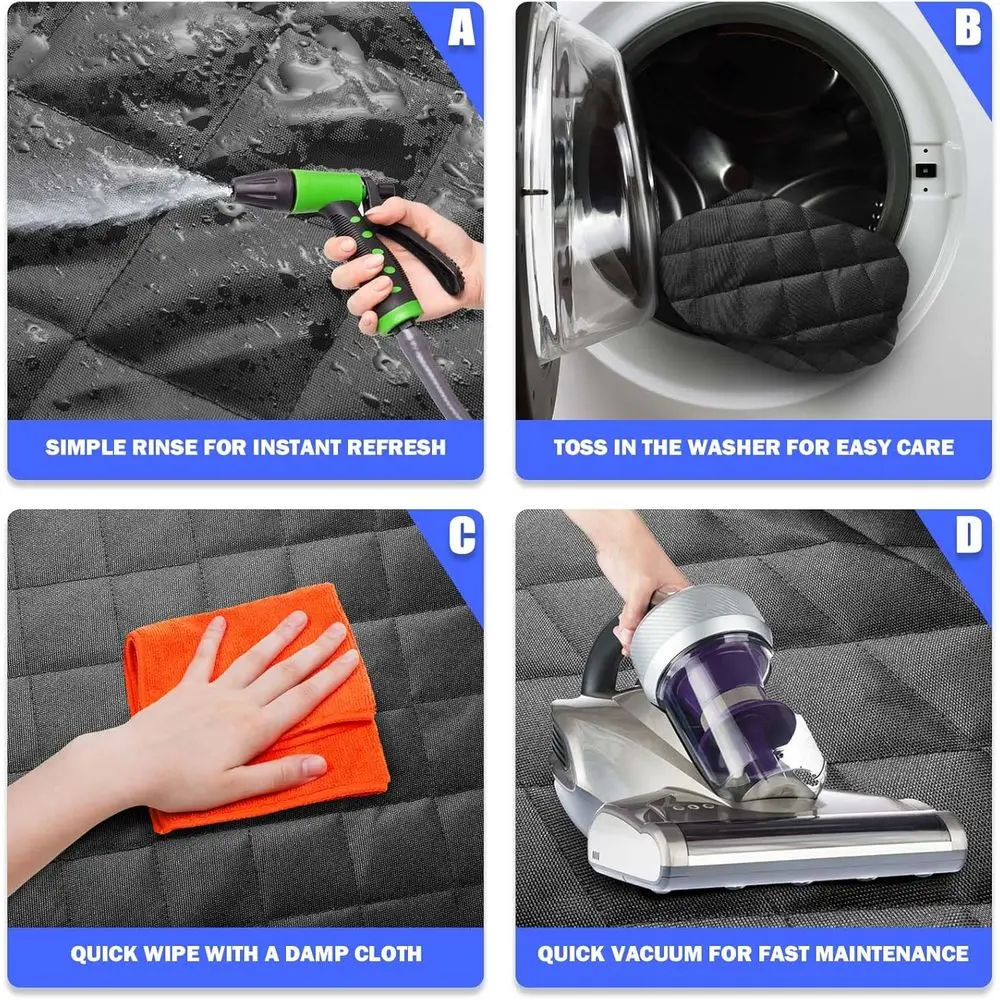 A

SIMPLE RINSE FOR INSTANT REFRESH

B

TOSS IN THE WASHER FOR EASY CARE

C

QUICK WIPE WITH A DAMP CLOTH

D

QUICK VACUUM FOR FAST MAINTENANCE