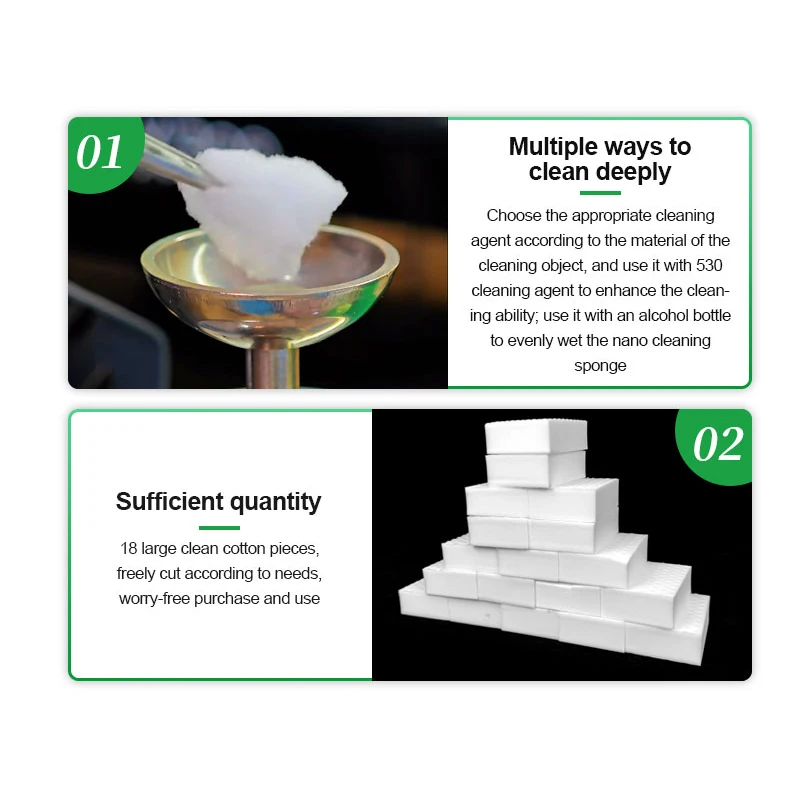 01

Multiple ways to clean deeply

Choose the appropriate cleaning agent according to the material of the cleaning object, and use it with 530 cleaning agent to enhance the cleaning ability; use it with an alcohol bottle to evenly wet the nano cleaning sponge

02

Sufficient quantity

18 large clean cotton pieces, freely cut according to needs, worry-free purchase and use