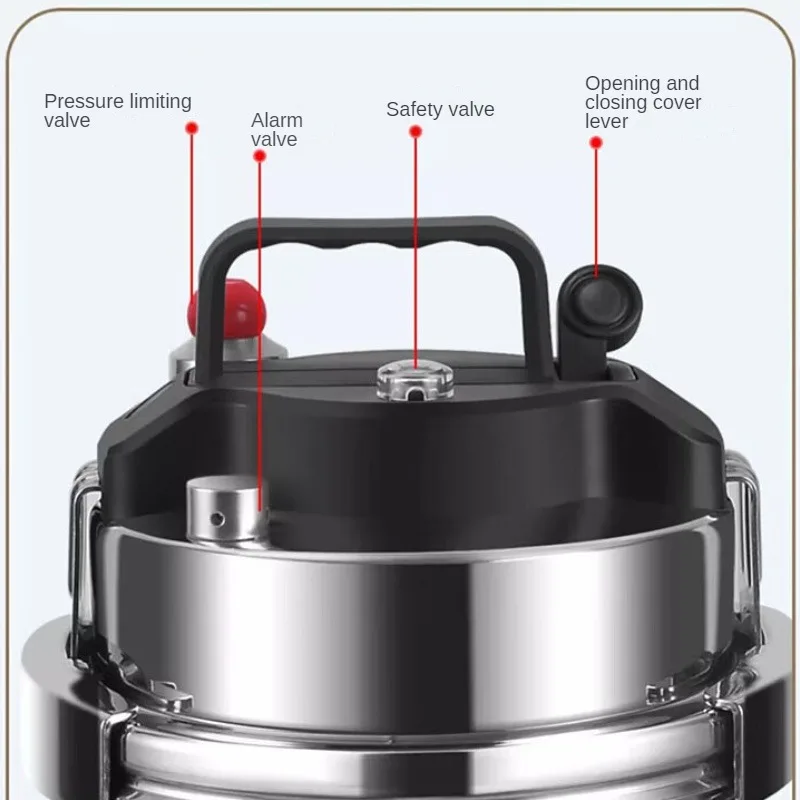 Pressure limiting valve

Alarm valve

Safety valve

Opening and closing cover lever