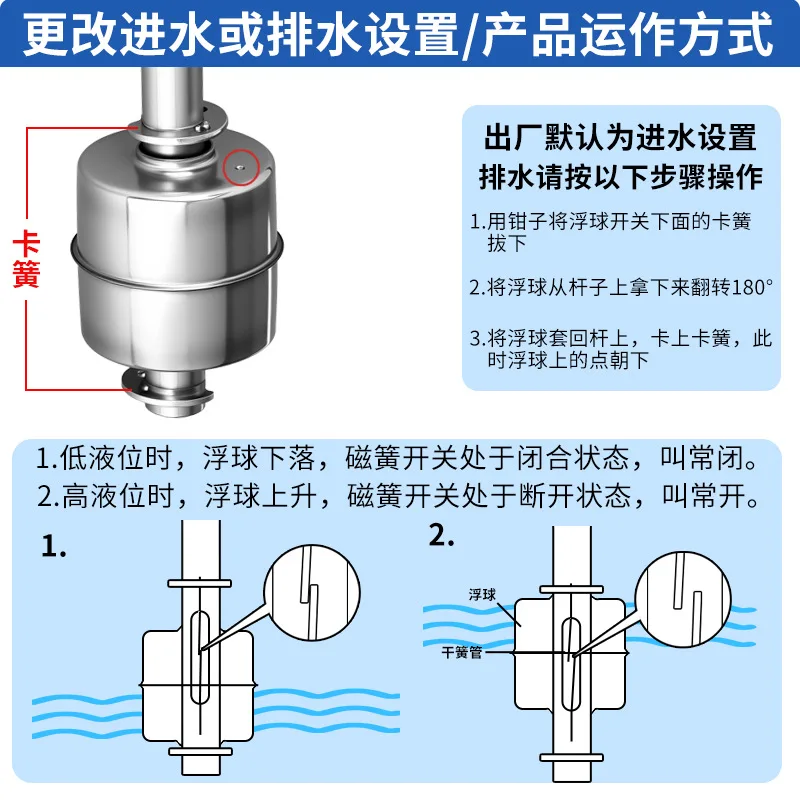 更改进水或排水设置/产品运作方式

卡簧

出厂默认为进水设置
排水请按以下步骤操作

1.用钳子将浮球开关下面的卡簧拔下

2.将浮球从杆子上拿下来翻转180°

3.将浮球套回杆上，卡上卡簧，此时浮球上的点朝下

1.低液位时，浮球下落，磁簧开关处于闭合状态，叫常闭。
2.高液位时，浮球上升，磁簧开关处于断开状态，叫常开。

1.

2.

浮球

干簧管