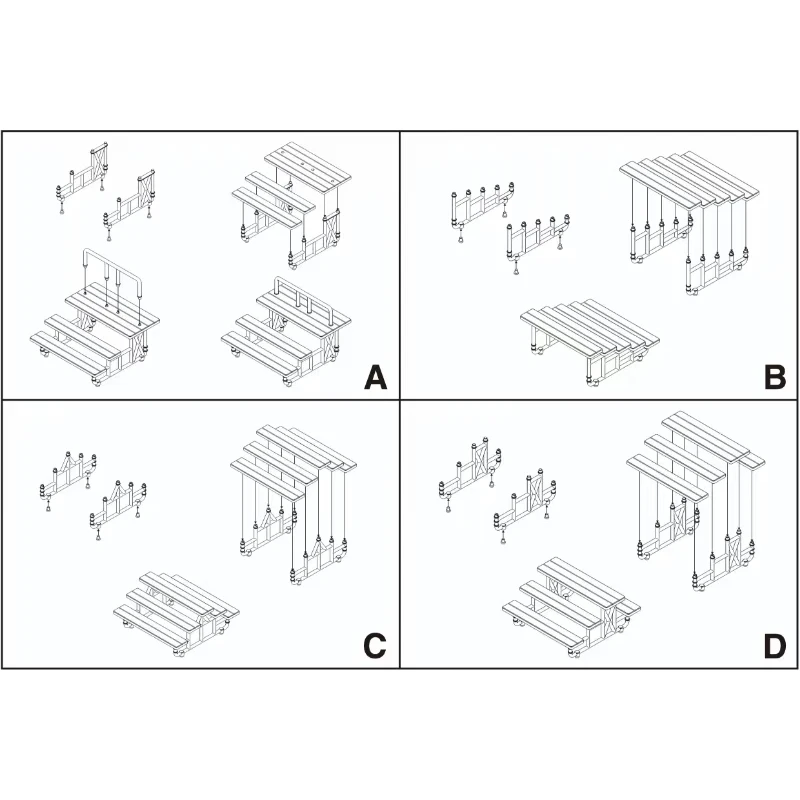 A

B

C

D