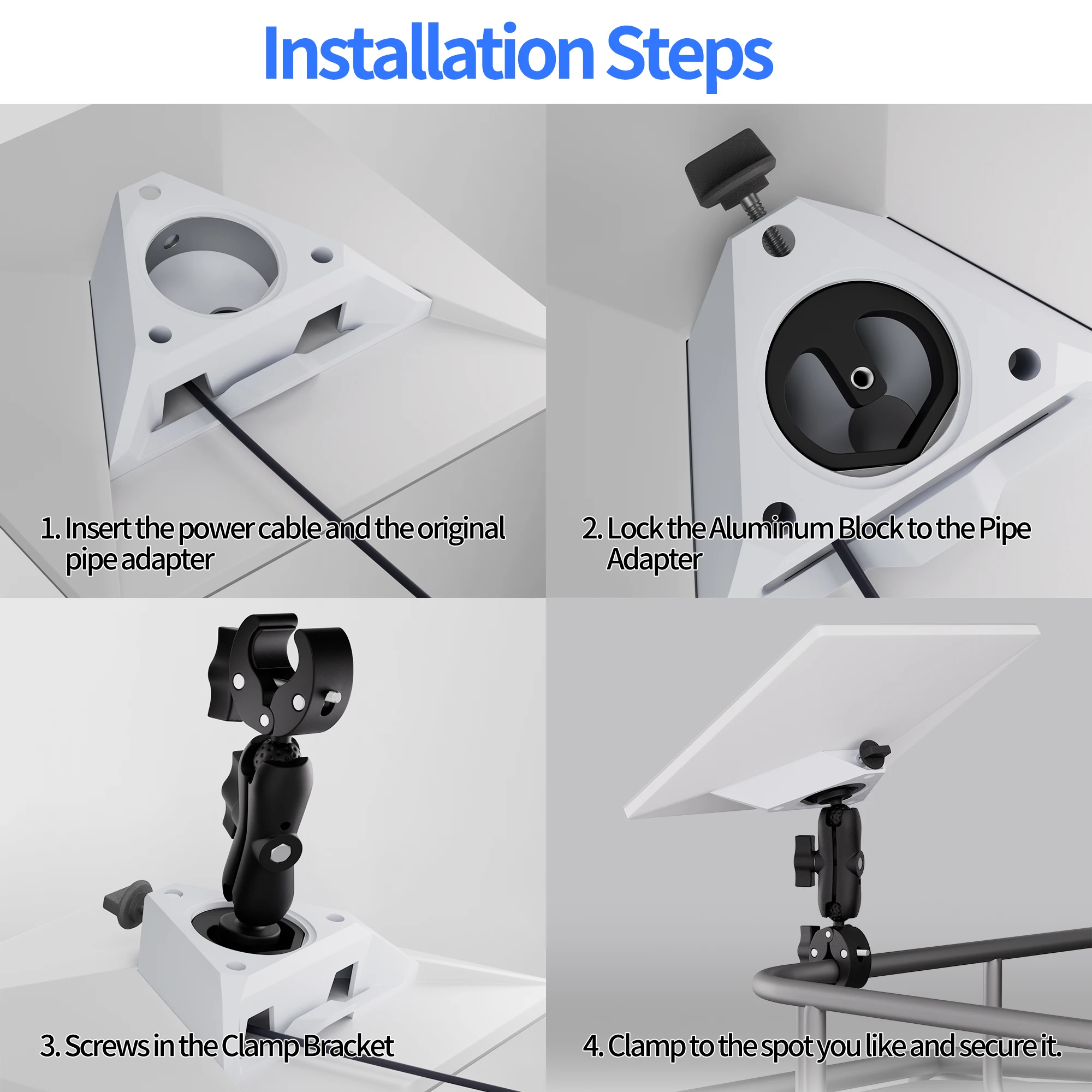 Installation Steps

1. Insert the power cable and the original pipe adapter

2. Lock the Aluminum Block to the Pipe Adapter

3. Screws in the Clamp Bracket

4. Clamp to the spot you like and secure it.