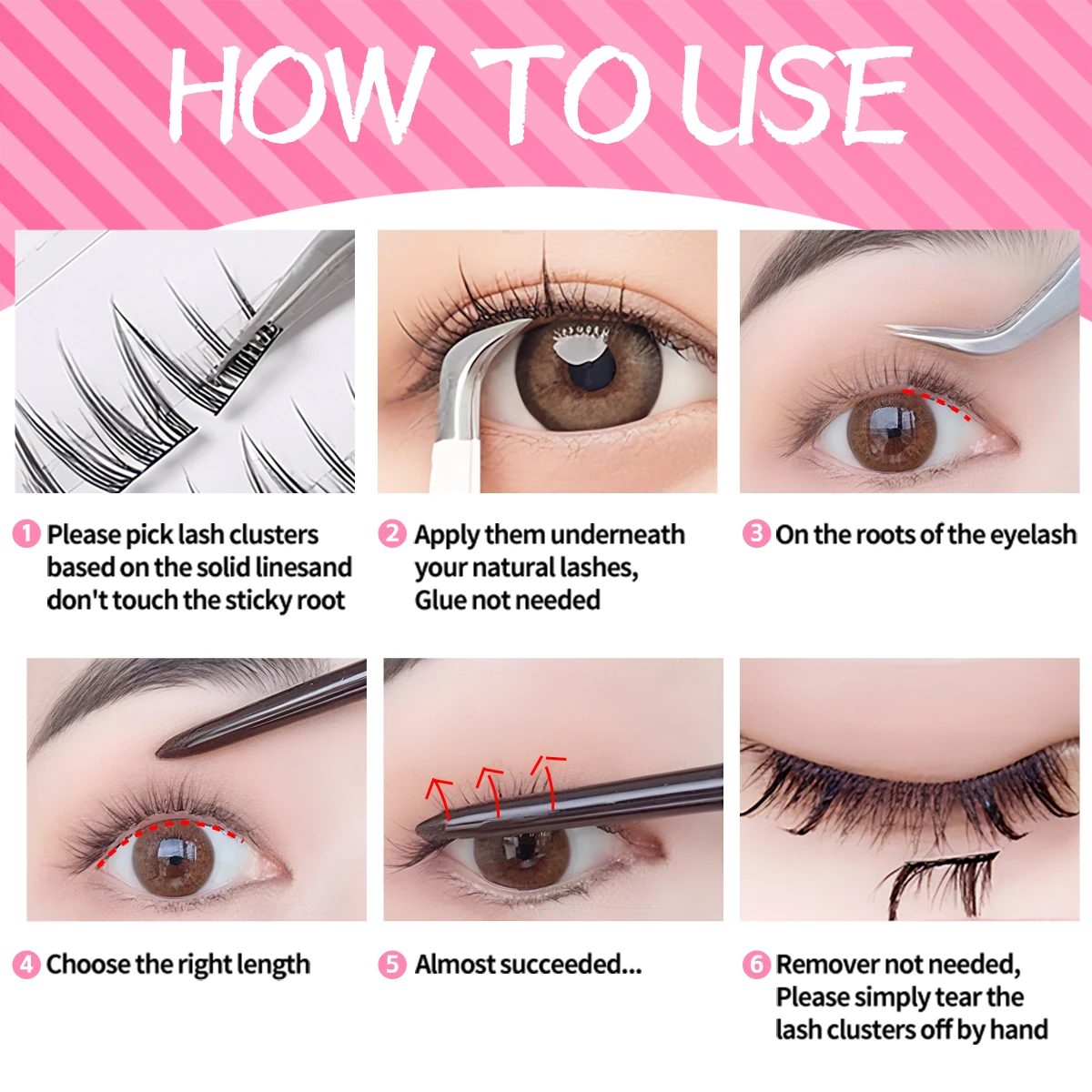 HOW TO USE

1 Please pick lash clusters based on the solid linesand don't touch the sticky root

2 Apply them underneath your natural lashes, Glue not needed

3 On the roots of the eyelash

4 Choose the right length

5 Almost succeeded...

6 Remover not needed, Please simply tear the lash clusters off by hand