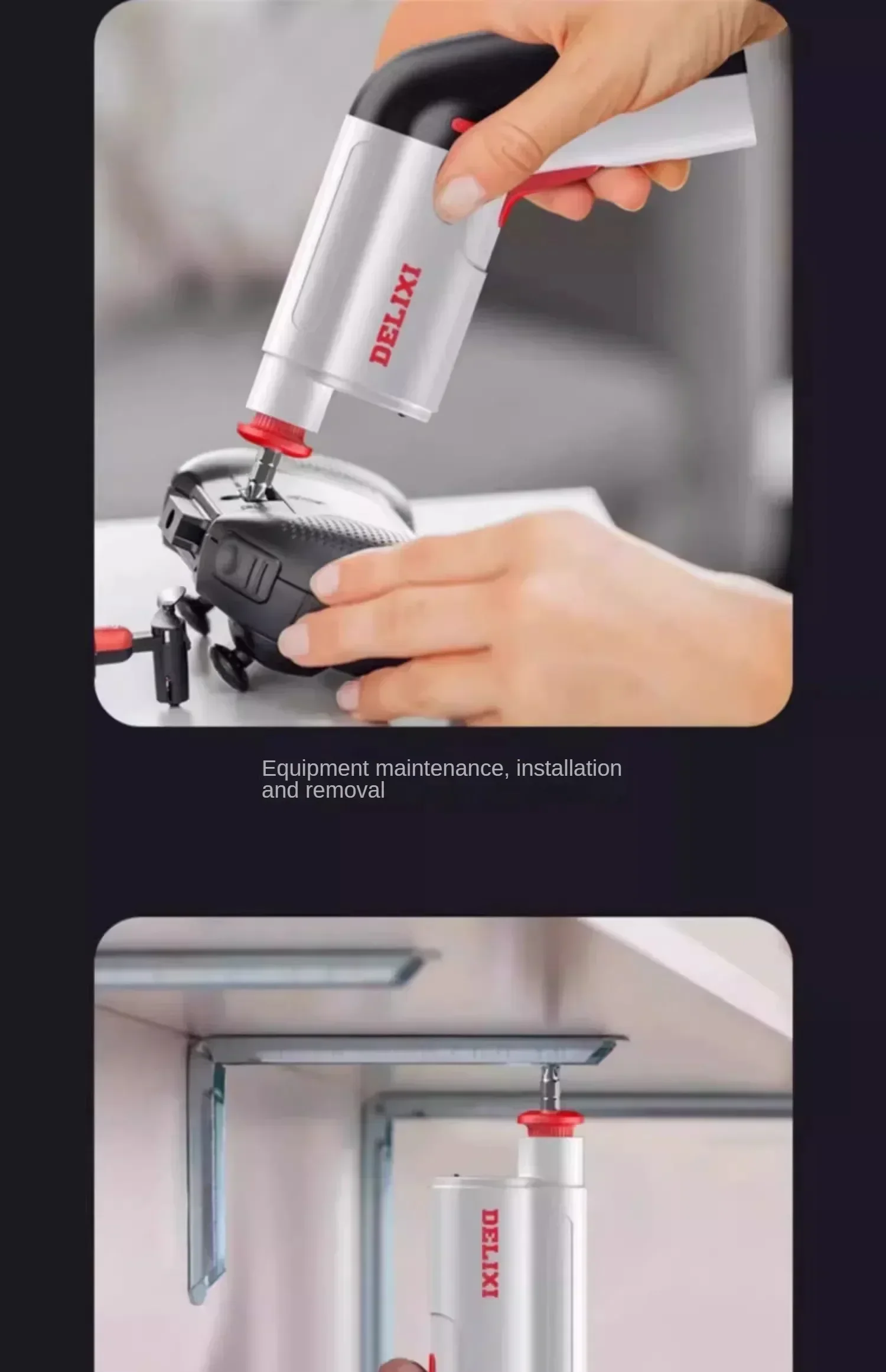 DELIXI

Equipment maintenance, installation and removal

DELIXI