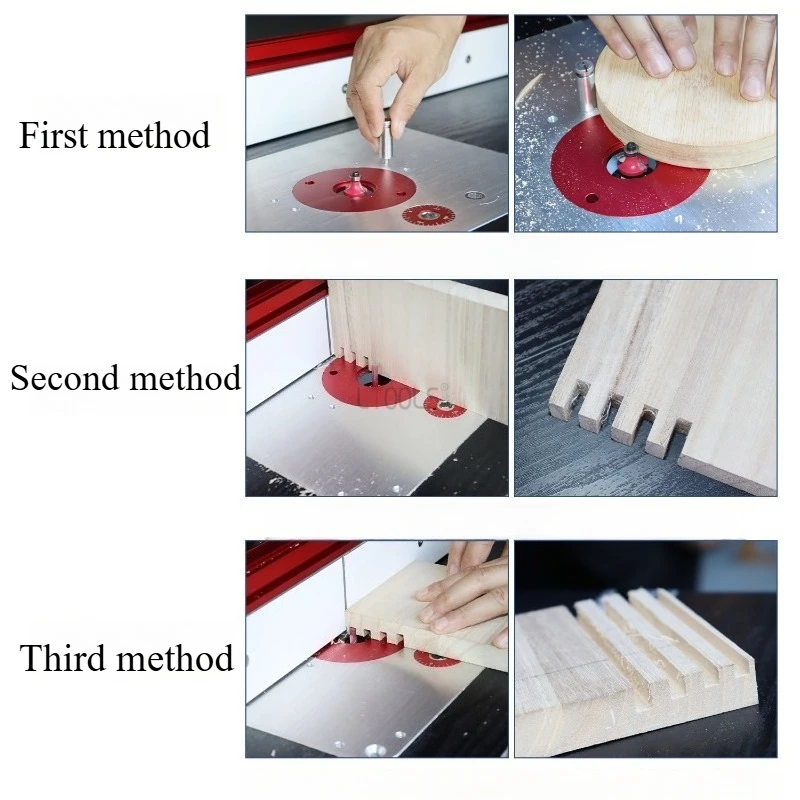 First method

Second method

Third method