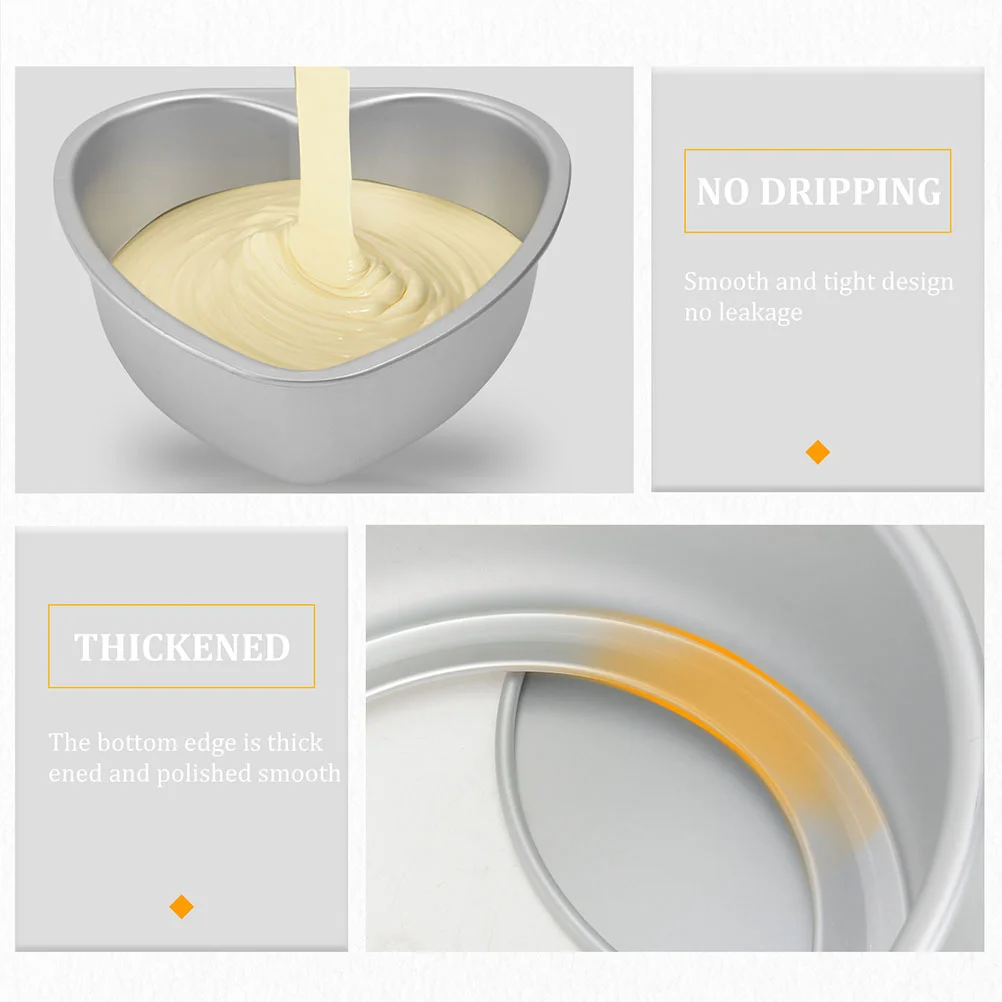 NO DRIPPING

Smooth and tight design no leakage

THICKENED

The bottom edge is thick ened and polished smooth