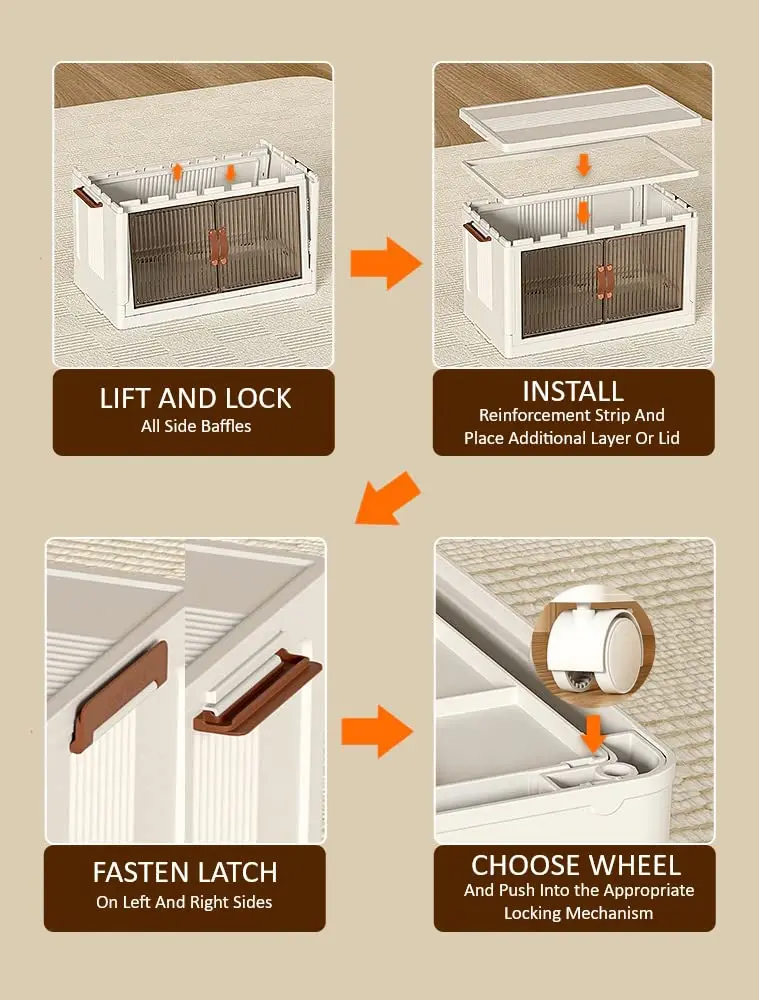 LIFT AND LOCK
All Side Baffles

INSTALL
Reinforcement Strip And Place Additional Layer Or Lid

FASTEN LATCH
On Left And Right Sides

CHOOSE WHEEL
And Push Into the Appropriate Locking Mechanism