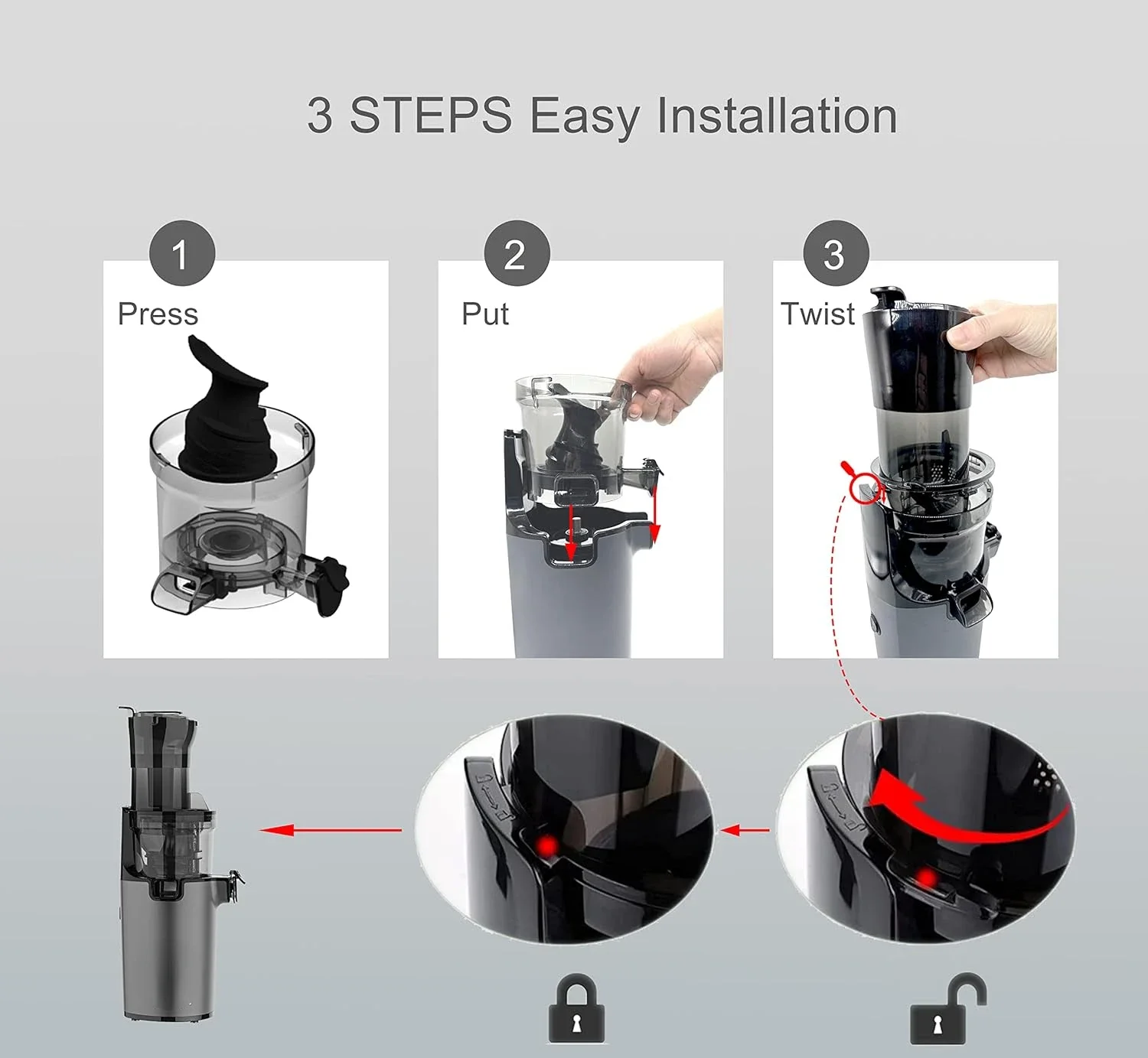 3 STEPS Easy Installation

1

Press

2

Put

3

Twist