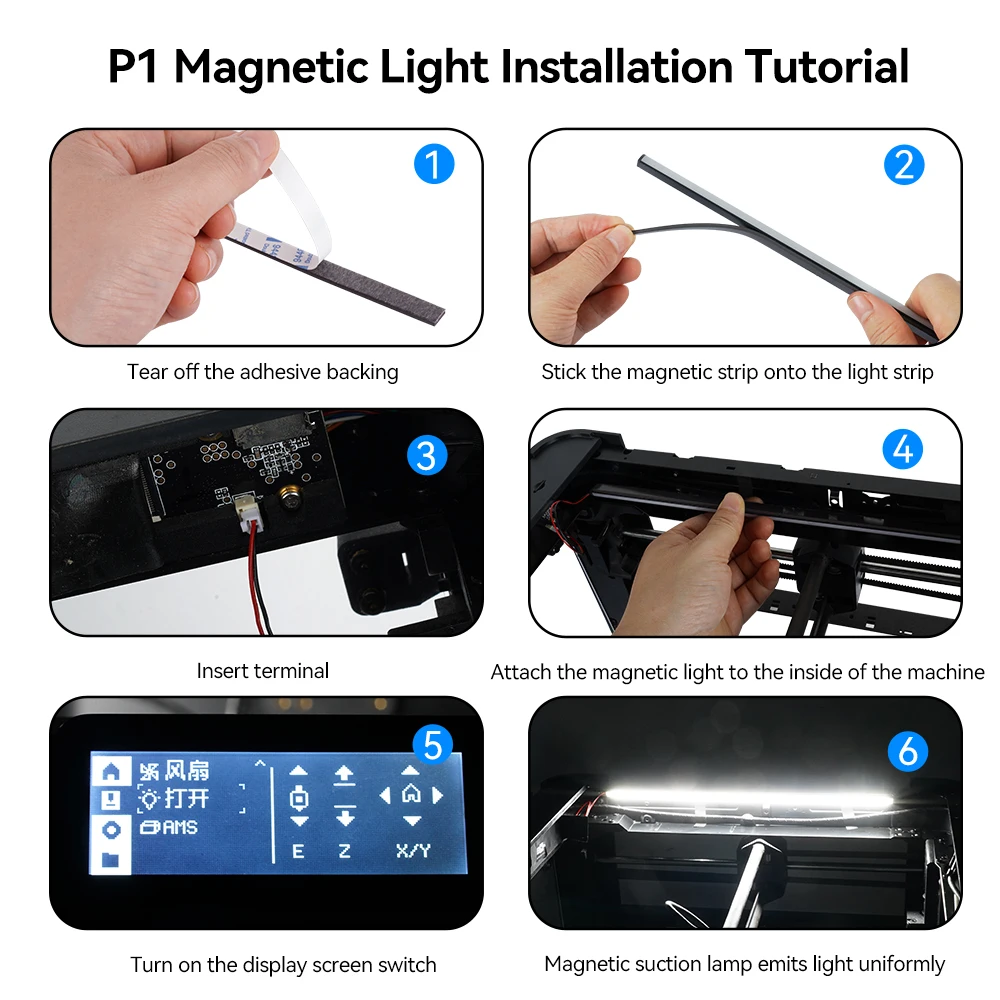 P1 Magnetic Light Installation Tutorial

1

Tear off the adhesive backing

2

Stick the magnetic strip onto the light strip

3

Insert terminal

4

Attach the magnetic light to the inside of the machine

5

风扇
打开
AMS
E
Z
X/Y

Turn on the display screen switch

6

Magnetic suction lamp emits light uniformly