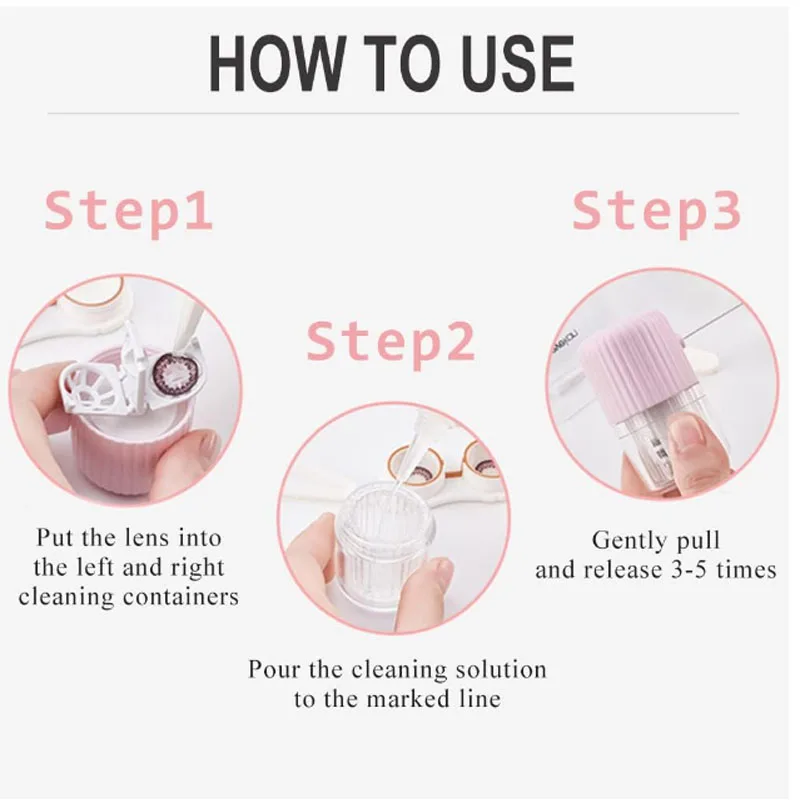 HOW TO USE

Step1

Put the lens into the left and right cleaning containers

Step2

Pour the cleaning solution to the marked line

Step3

Gently pull and release 3-5 times