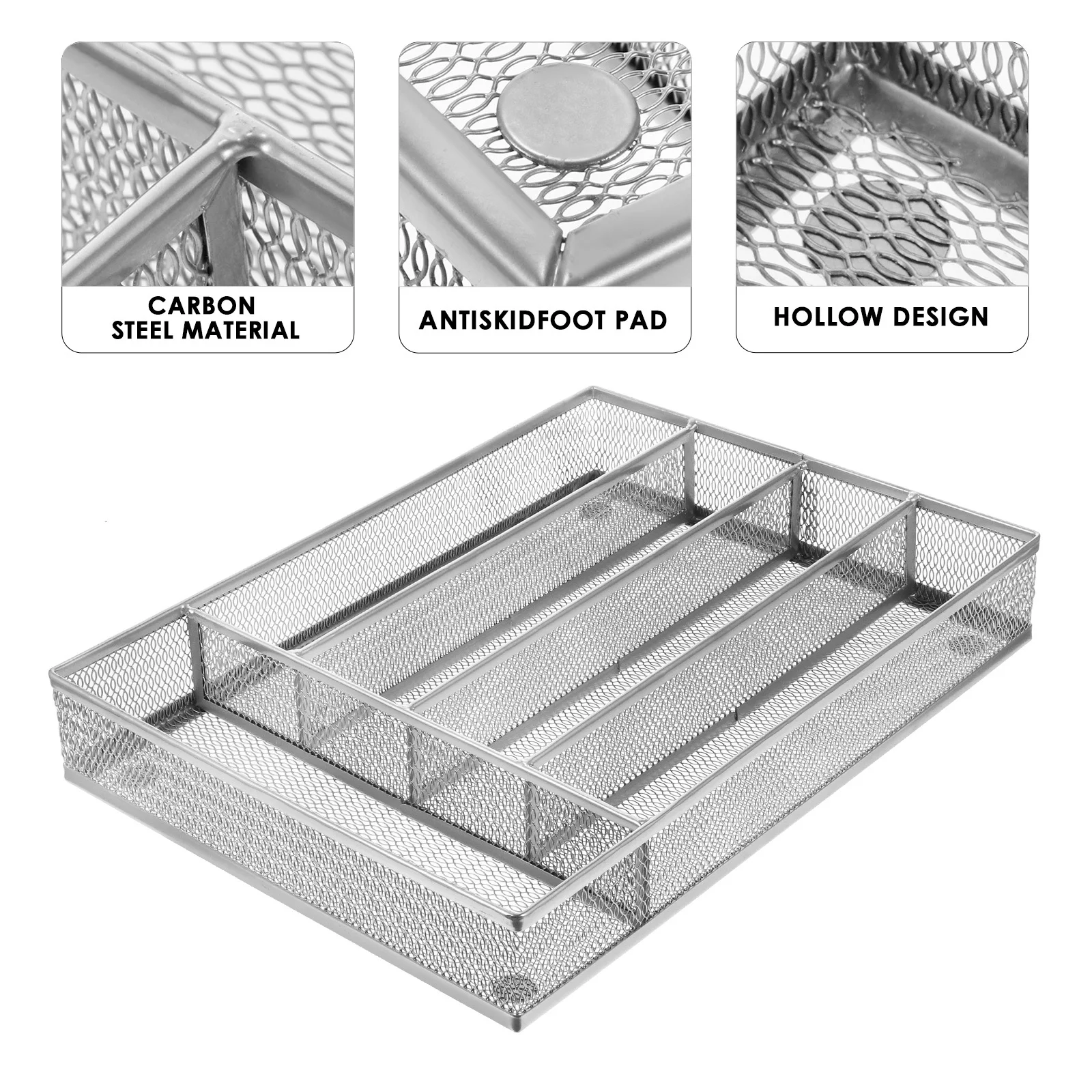 CARBON
STEEL MATERIAL

ANTISKIDFOOT PAD

HOLLOW DESIGN