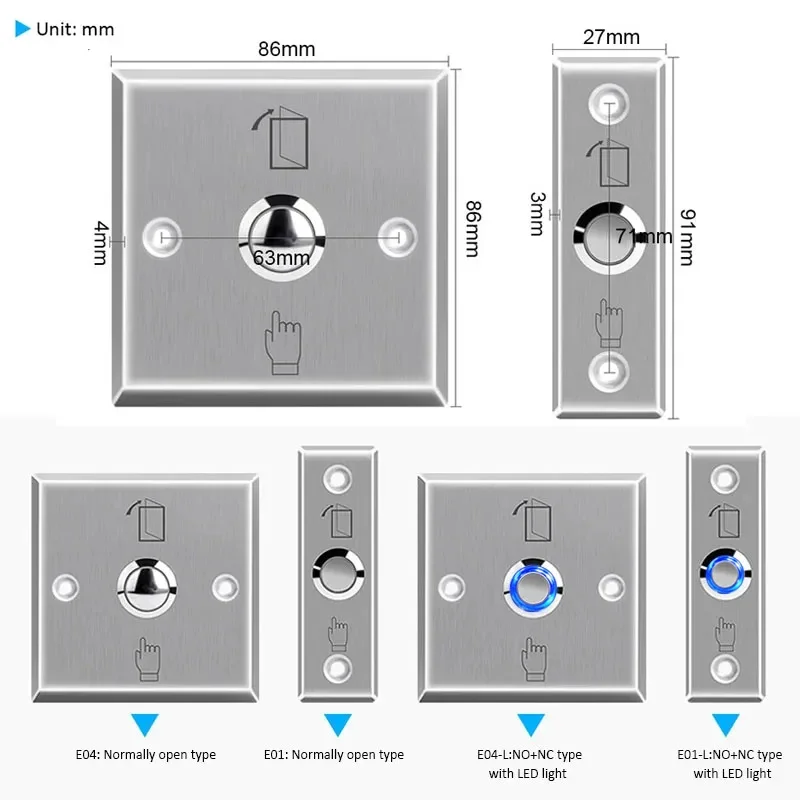 Unit: mm

86mm

4mm

63mm

86mm

27mm

3mm

71mm

91mm

E04: Normally open type

E01: Normally open type

E04-L:NO+NC type with LED light

E01-L:NO+NC type with LED light