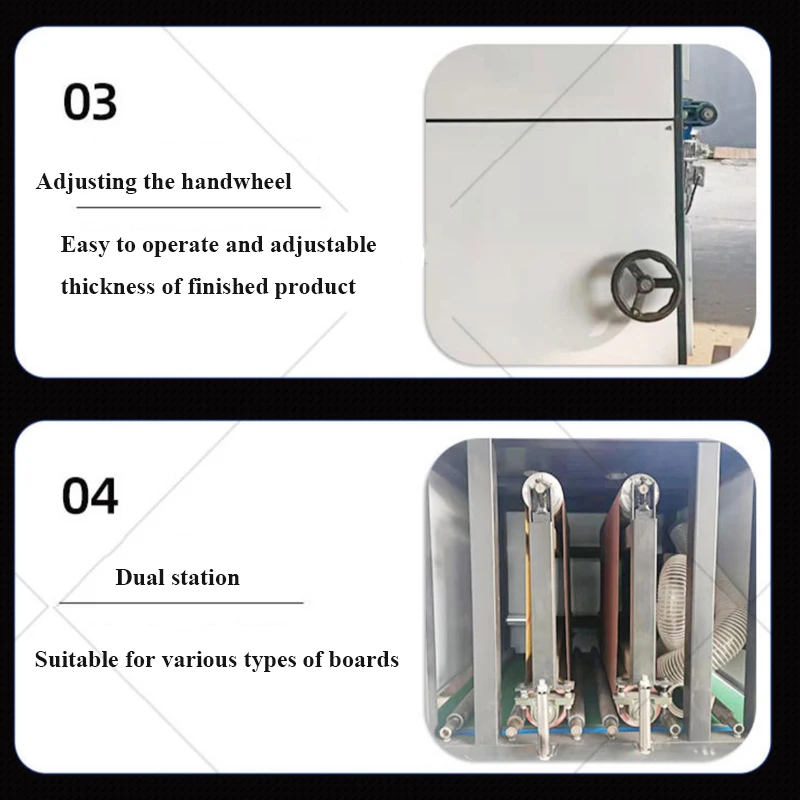 03

Adjusting the handwheel

Easy to operate and adjustable thickness of finished product

04

Dual station

Suitable for various types of boards