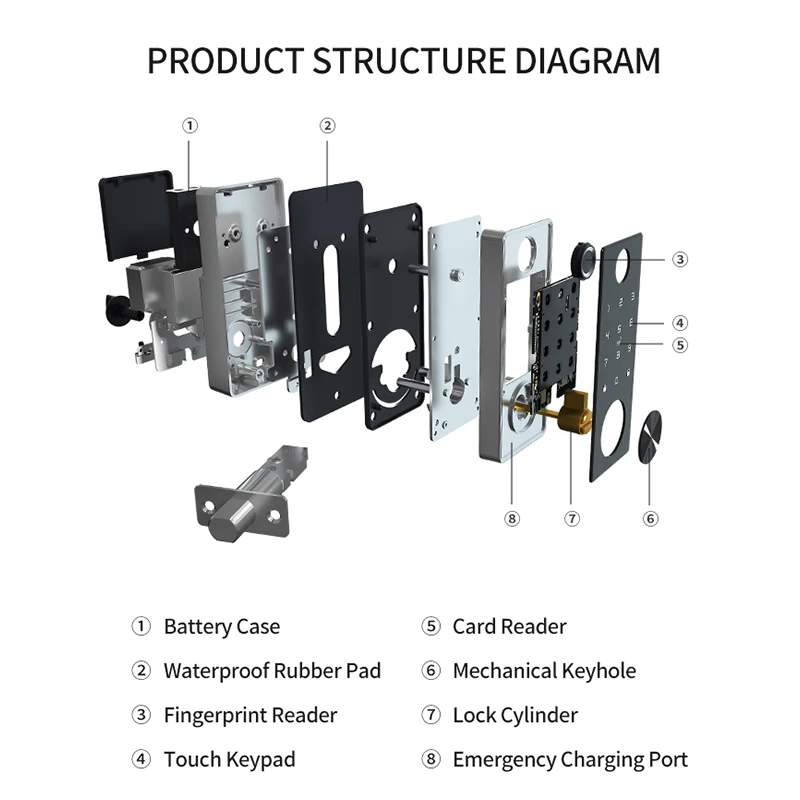 PRODUCT STRUCTURE DIAGRAM

①
②
③
④
⑤
⑧
⑦
⑥

① Battery Case
② Waterproof Rubber Pad
③ Fingerprint Reader
④ Touch Keypad

⑤ Card Reader
⑥ Mechanical Keyhole
⑦ Lock Cylinder
⑧ Emergency Charging Port