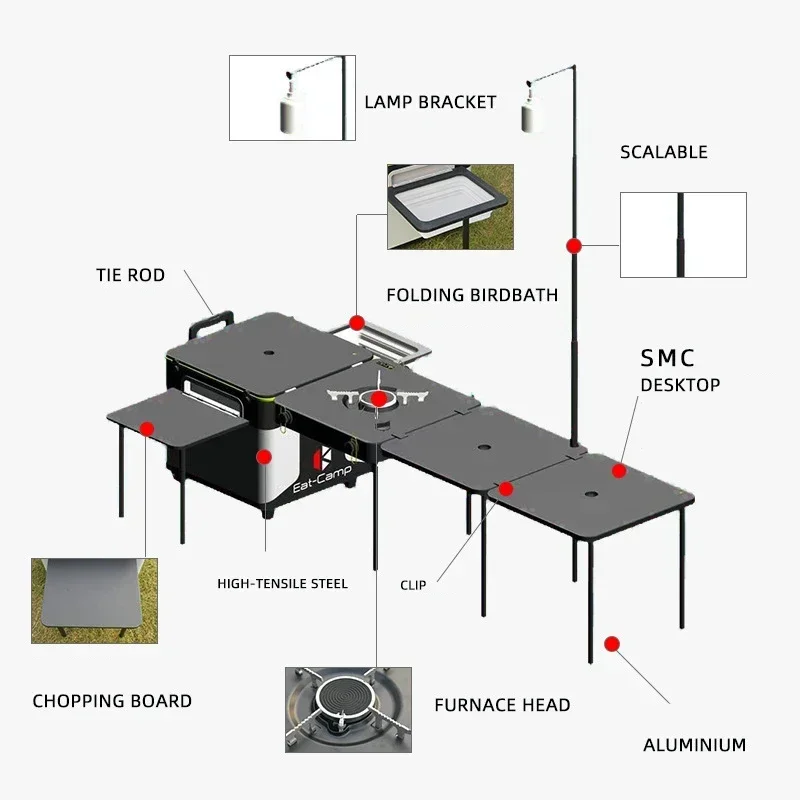 LAMP BRACKET

SCALABLE

TIE ROD

FOLDING BIRDBATH

SMC
DESKTOP

Eat-Camp

HIGH-TENSILE STEEL

CLIP

CHOPPING BOARD

FURNACE HEAD

ALUMINIUM