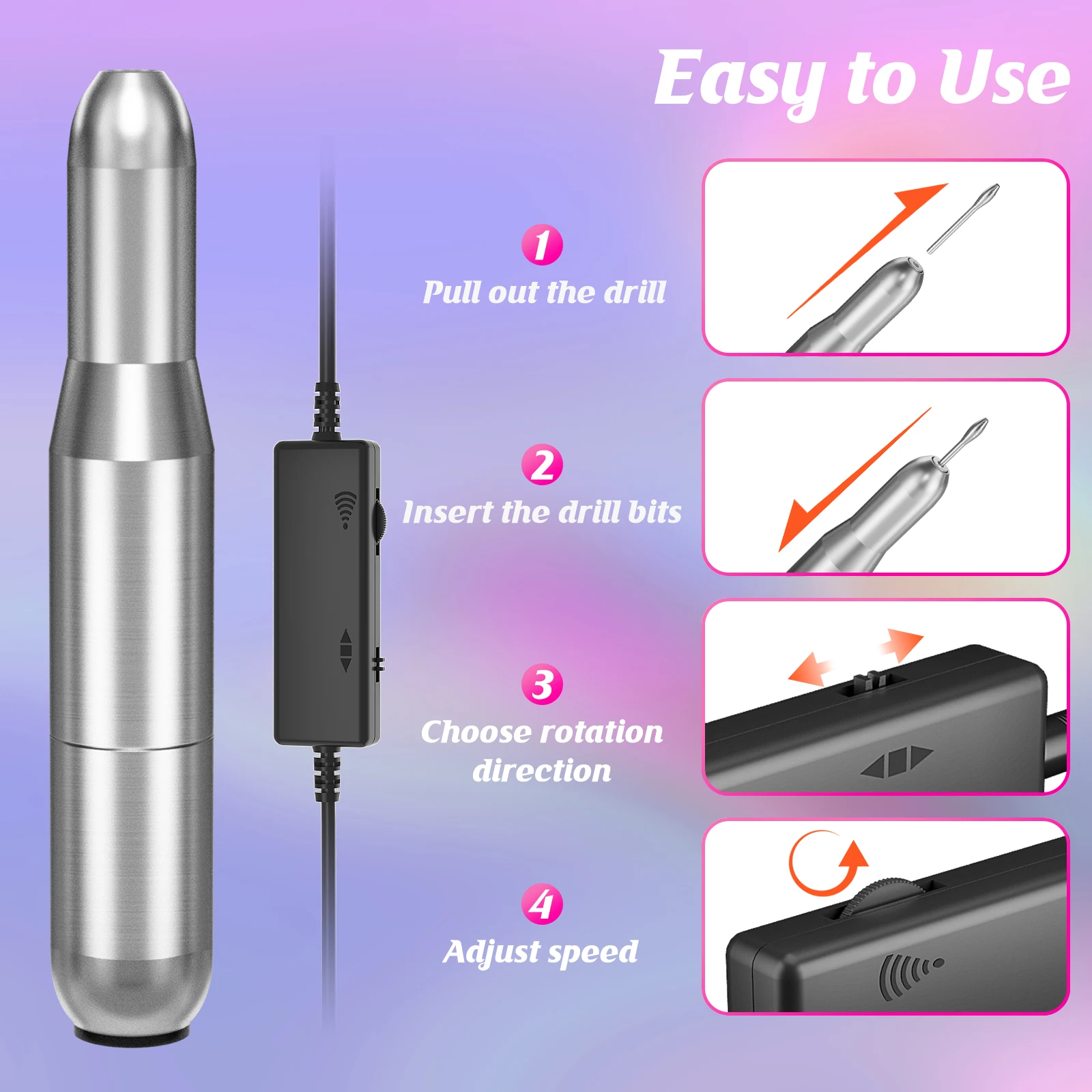 Easy to Use

1
Pull out the drill

2
Insert the drill bits

3
Choose rotation direction

4
Adjust speed