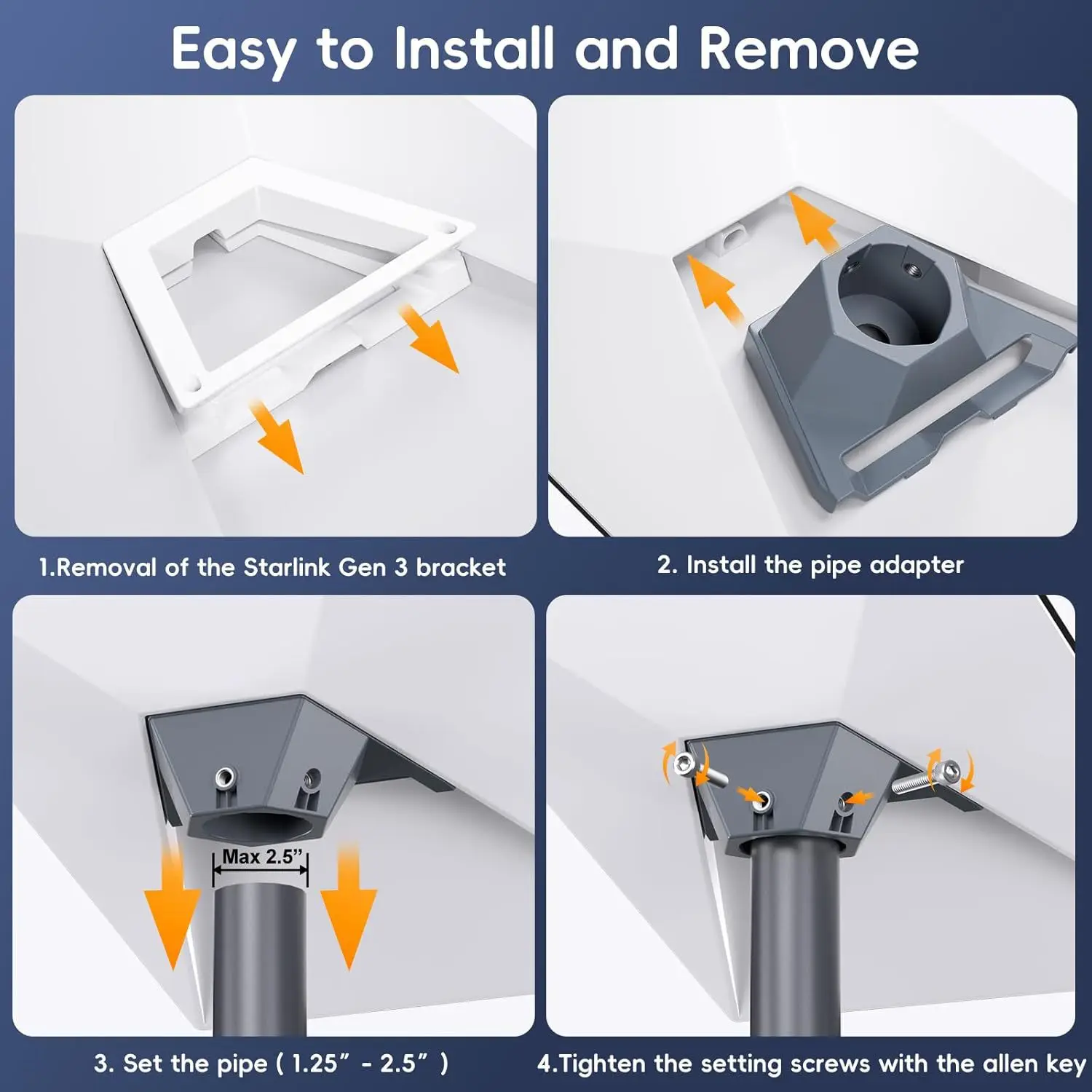 Easy to Install and Remove

1.Removal of the Starlink Gen 3 bracket

2. Install the pipe adapter

Max 2.5”

3. Set the pipe ( 1.25” - 2.5” )

4.Tighten the setting screws with the allen key