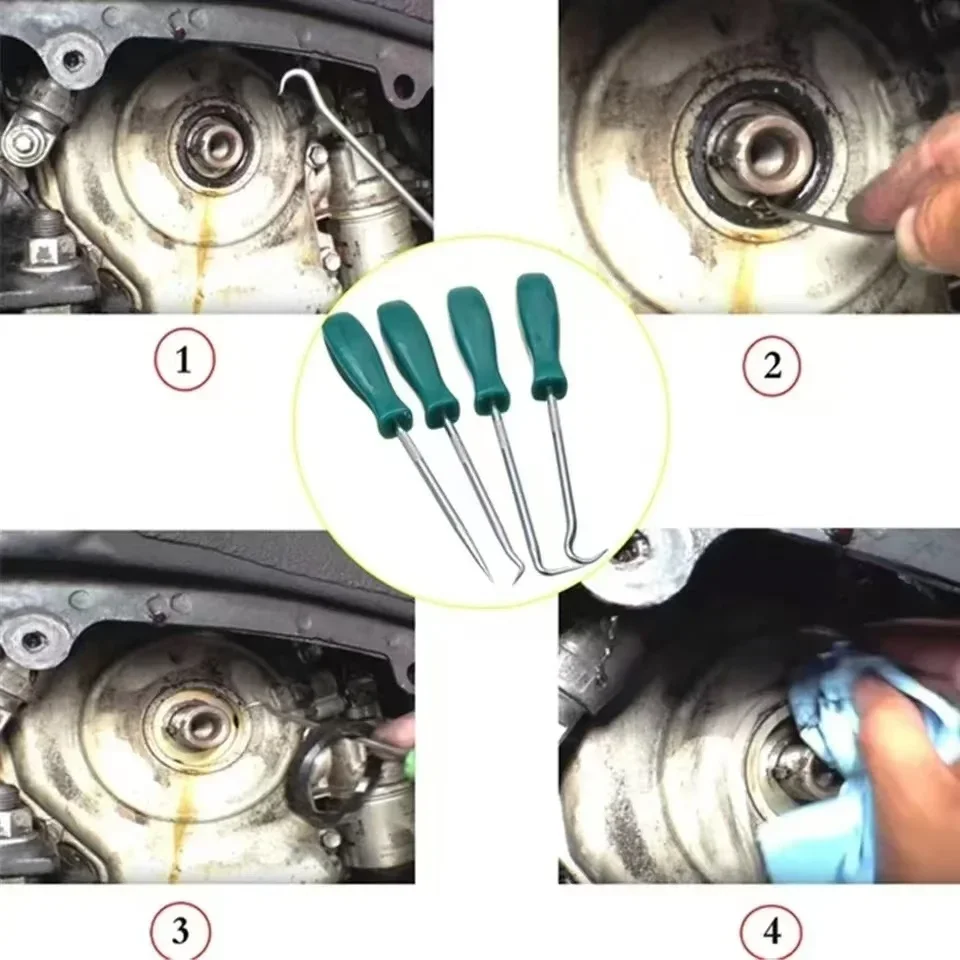 1

2

3

4