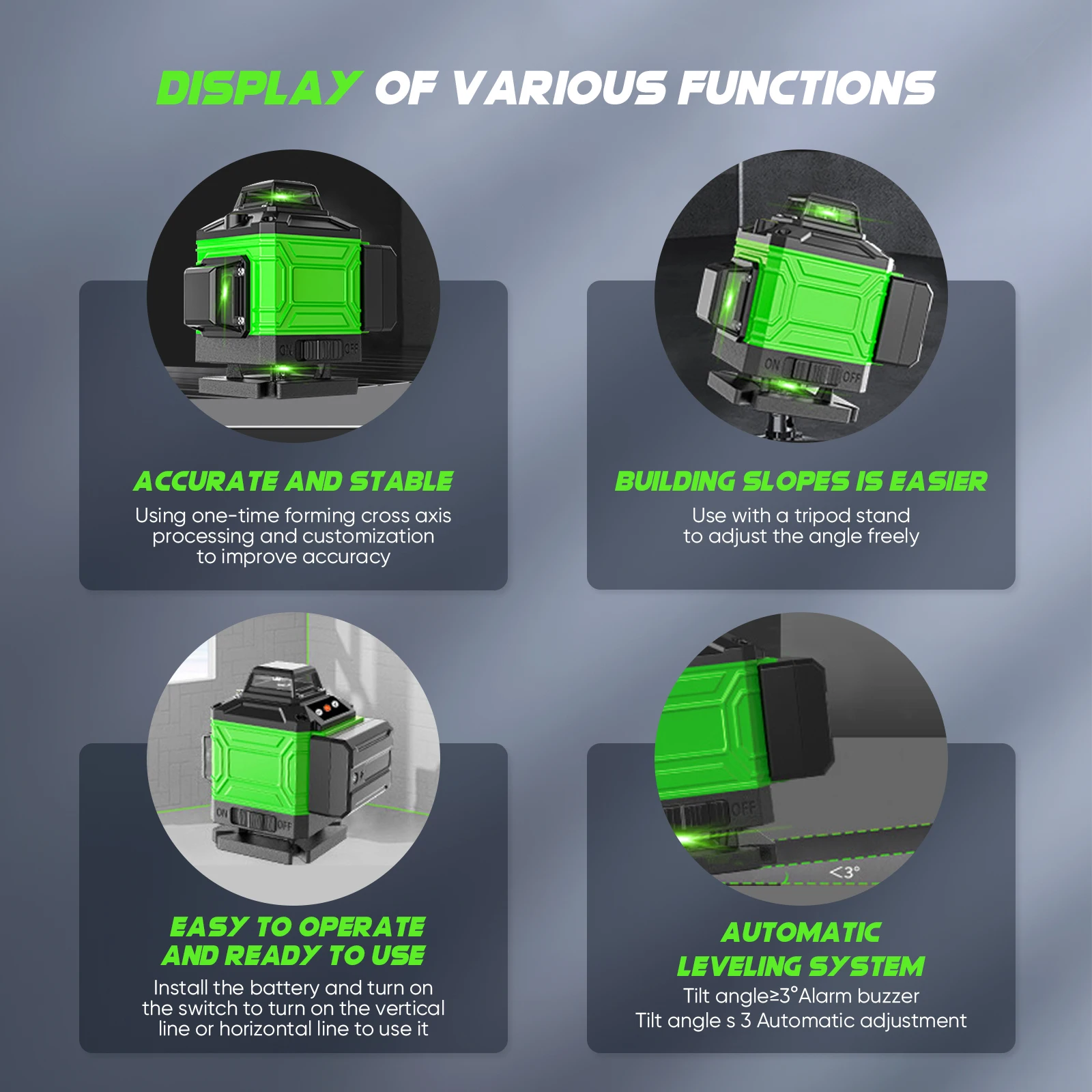 DISPLAY OF VARIOUS FUNCTIONS

ON OFF

ACCURATE AND STABLE

Using one-time forming cross axis processing and customization to improve accuracy

ON OFF

BUILDING SLOPES IS EASIER

Use with a tripod stand to adjust the angle freely

ON OFF

EASY TO OPERATE AND READY TO USE

Install the battery and turn on the switch to turn on the vertical line or horizontal line to use it

OFF

<3°

AUTOMATIC LEVELING SYSTEM

Tilt angle≥3°Alarm buzzer
Tilt angle s 3 Automatic adjustment