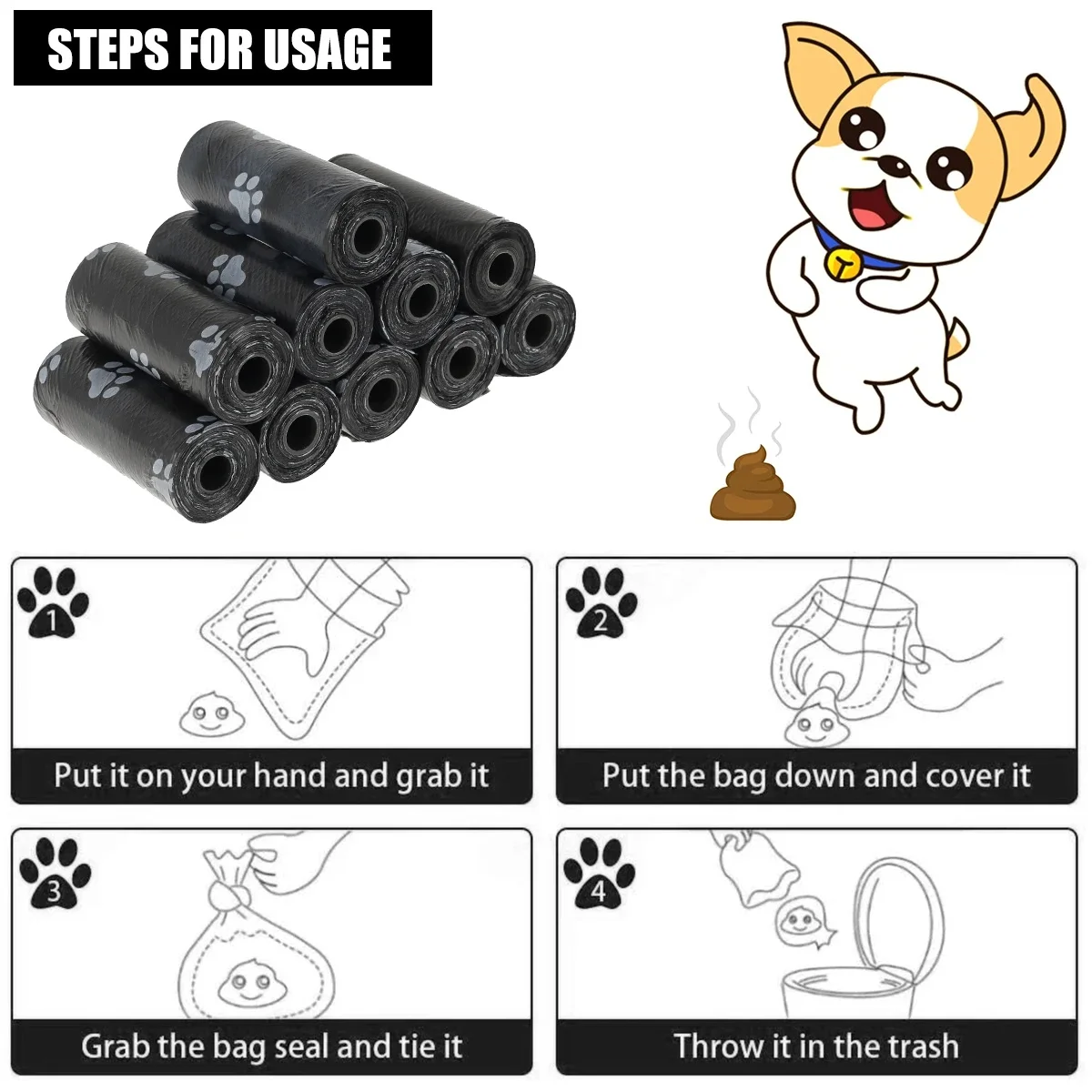 STEPS FOR USAGE

1
Put it on your hand and grab it

2
Put the bag down and cover it

3
Grab the bag seal and tie it

4
Throw it in the trash