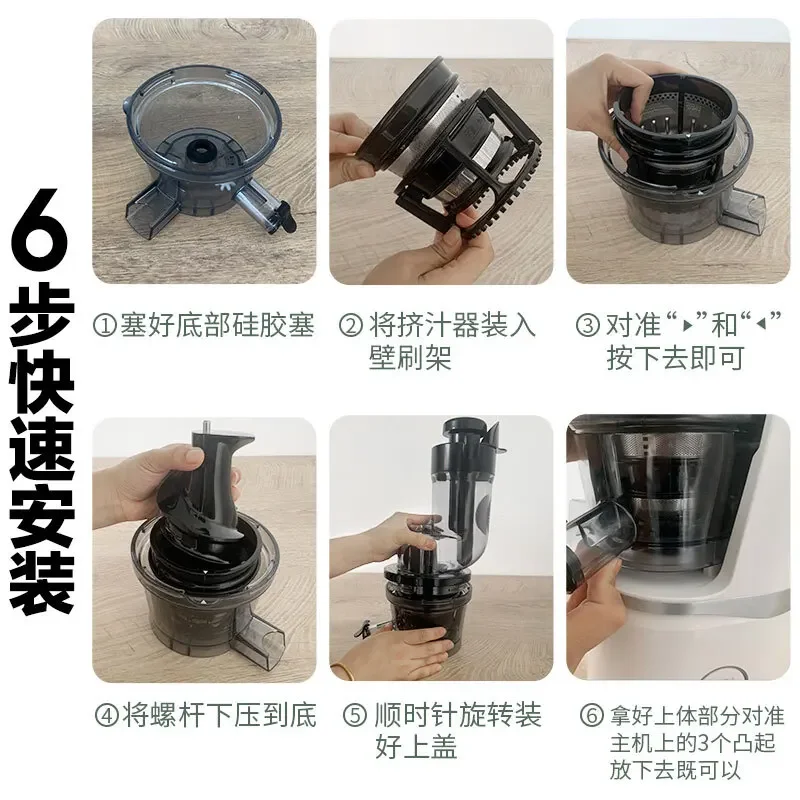 6步快速安装

①塞好底部硅胶塞

②将挤汁器装入壁刷架

③对准“▸”和“◂”按下去即可

④将螺杆下压到底

⑤顺时针旋转装好上盖

⑥拿好上体部分对准主机上的3个凸起放下去既可以