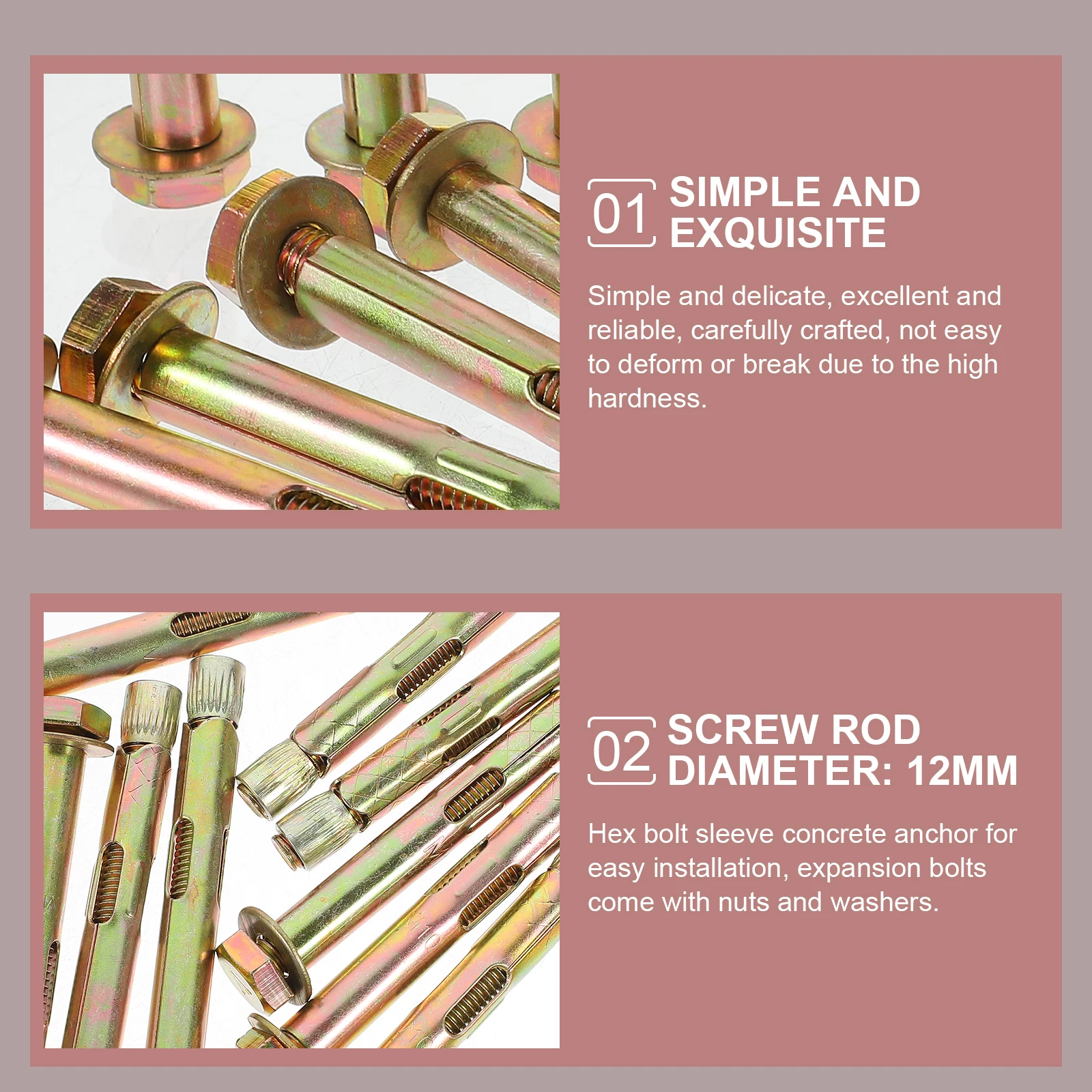 01 SIMPLE AND EXQUISITE

Simple and delicate, excellent and reliable, carefully crafted, not easy to deform or break due to the high hardness.

02 SCREW ROD DIAMETER: 12MM

Hex bolt sleeve concrete anchor for easy installation, expansion bolts come with nuts and washers.