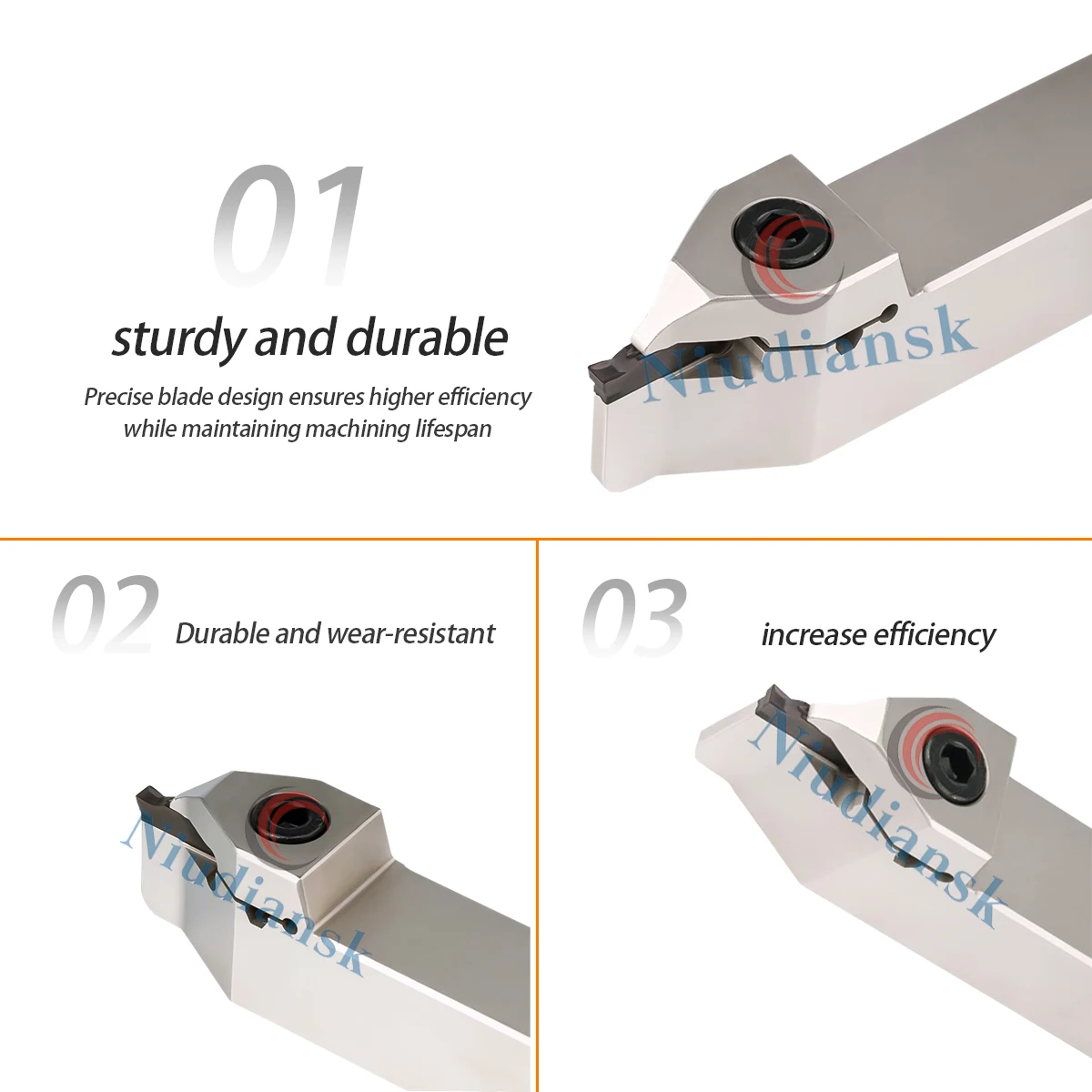 01

sturdy and durable

Precise blade design ensures higher efficiency while maintaining machining lifespan

Niudiansk

02 Durable and wear-resistant

Niudiansk

03

increase efficiency

Niudiansk