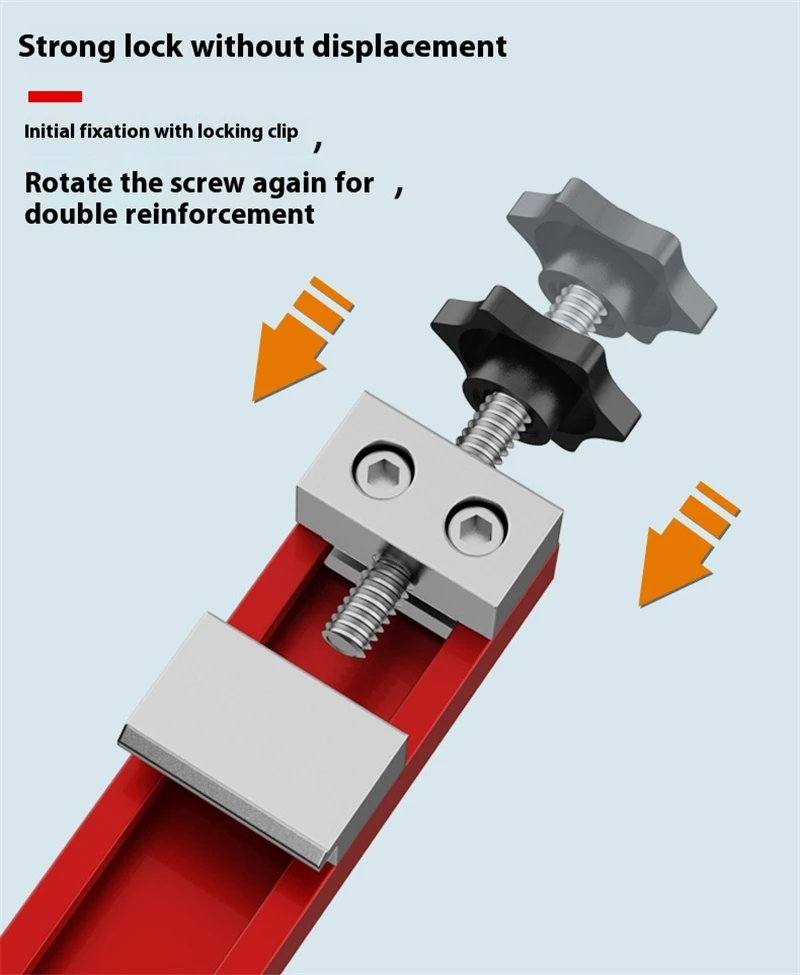 Strong lock without displacement

Initial fixation with locking clip ,

Rotate the screw again for , double reinforcement