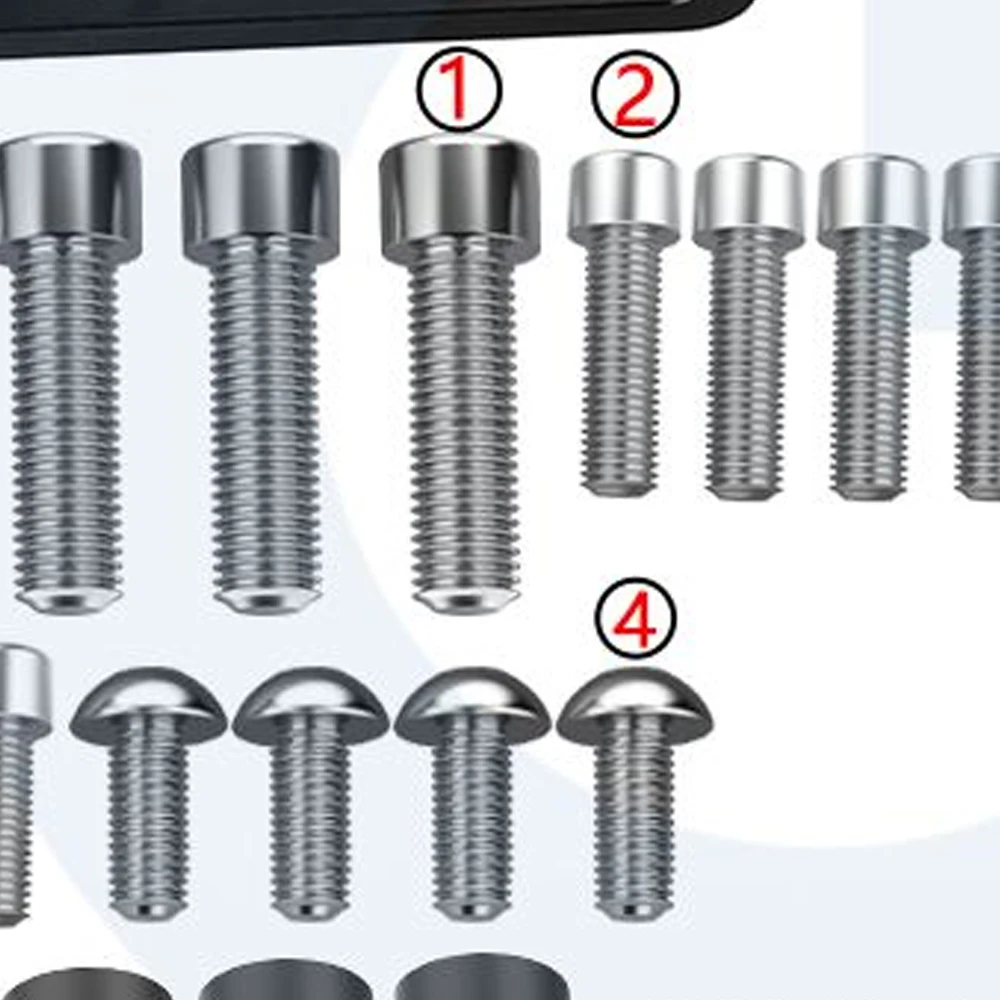 1
2
4