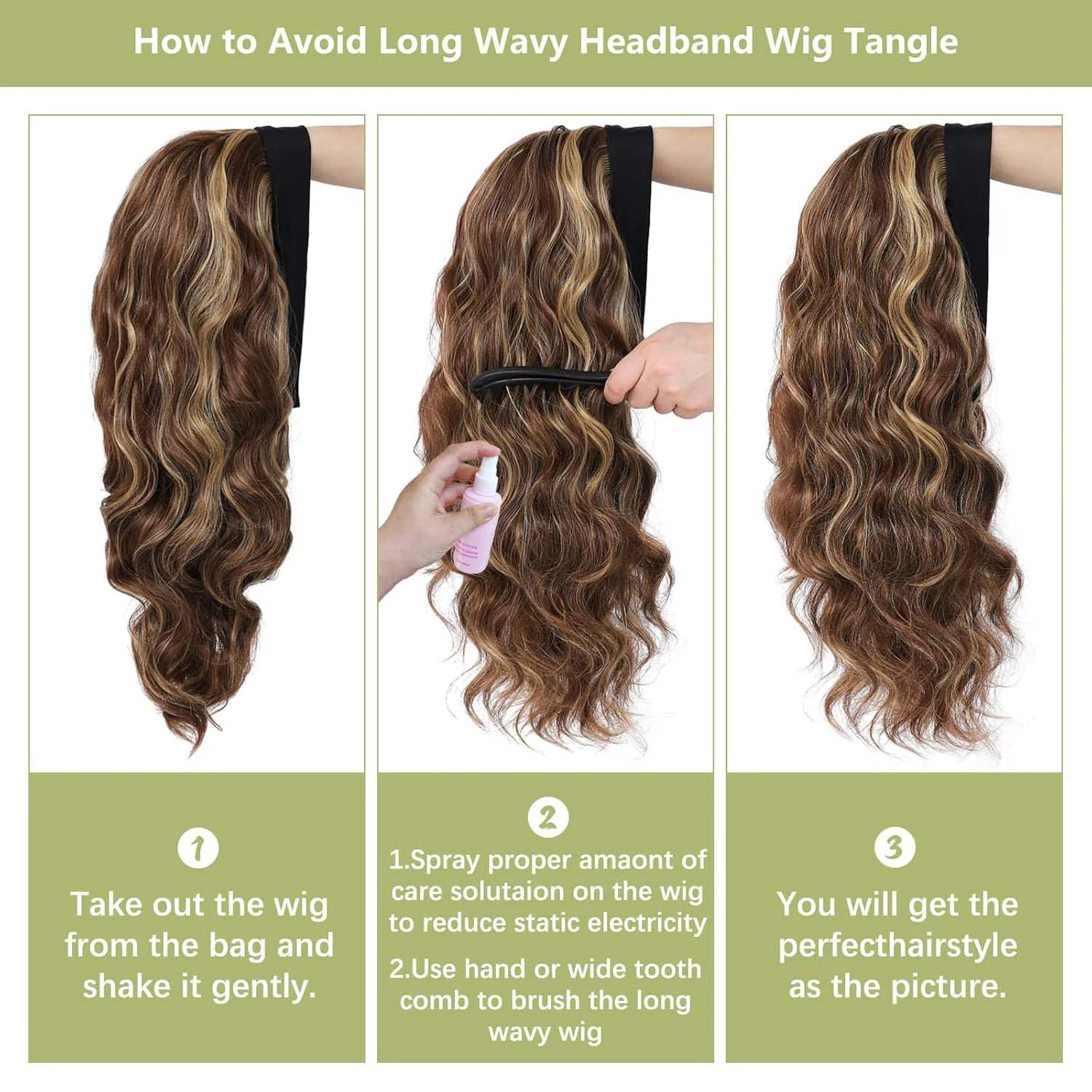 How to Avoid Long Wavy Headband Wig Tangle

1

Take out the wig from the bag and shake it gently.

2

1.Spray proper amaont of care solutaion on the wig to reduce static electricity

2.Use hand or wide tooth comb to brush the long wavy wig

3

You will get the perfecthairstyle as the picture.