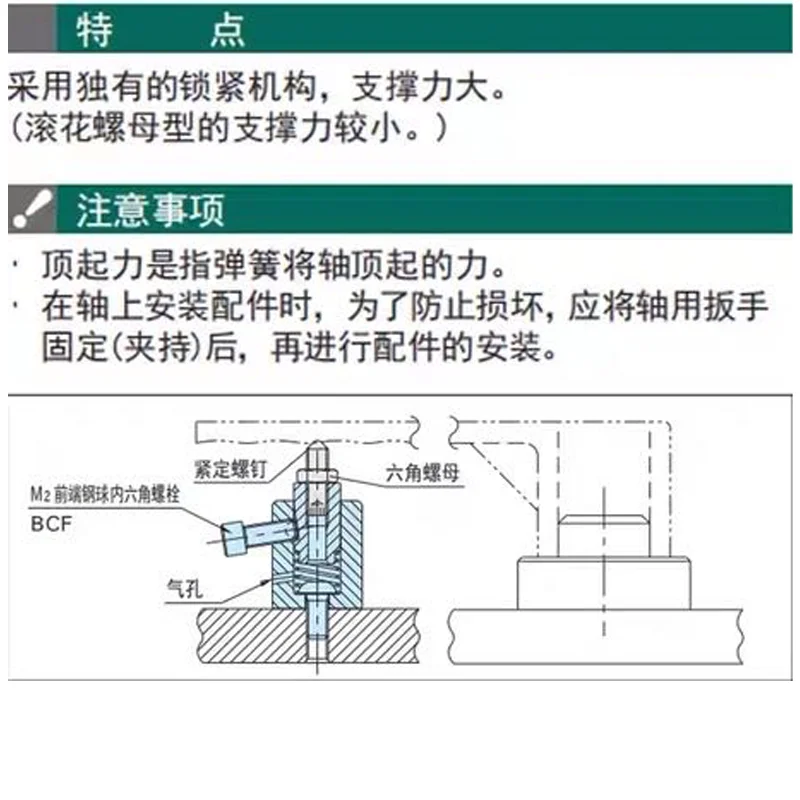 特　点

采用独有的锁紧机构，支撑力大。
（滚花螺母型的支撑力较小。）

注意事项

· 顶起力是指弹簧将轴顶起的力。
· 在轴上安装配件时，为了防止损坏，应将轴用扳手固定（夹持）后，再进行配件的安装。

紧定螺钉
六角螺母
$M_2$ 前端钢球内六角螺栓
BCF
气孔