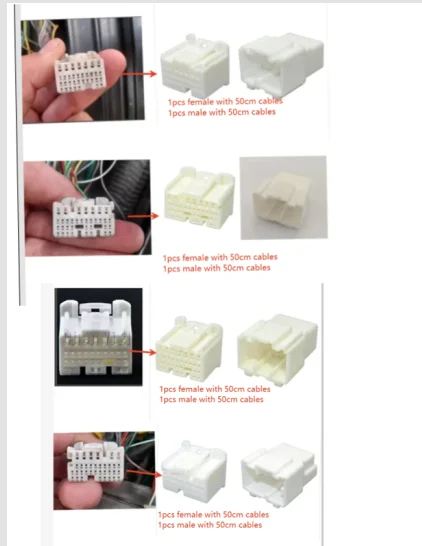 1pcs female with 50cm cables
1pcs male with 50cm cables

1pcs female with 50cm cables
1pcs male with 50cm cables

1pcs female with 50cm cables
1pcs male with 50cm cables

1pcs female with 50cm cables
1pcs male with 50cm cables