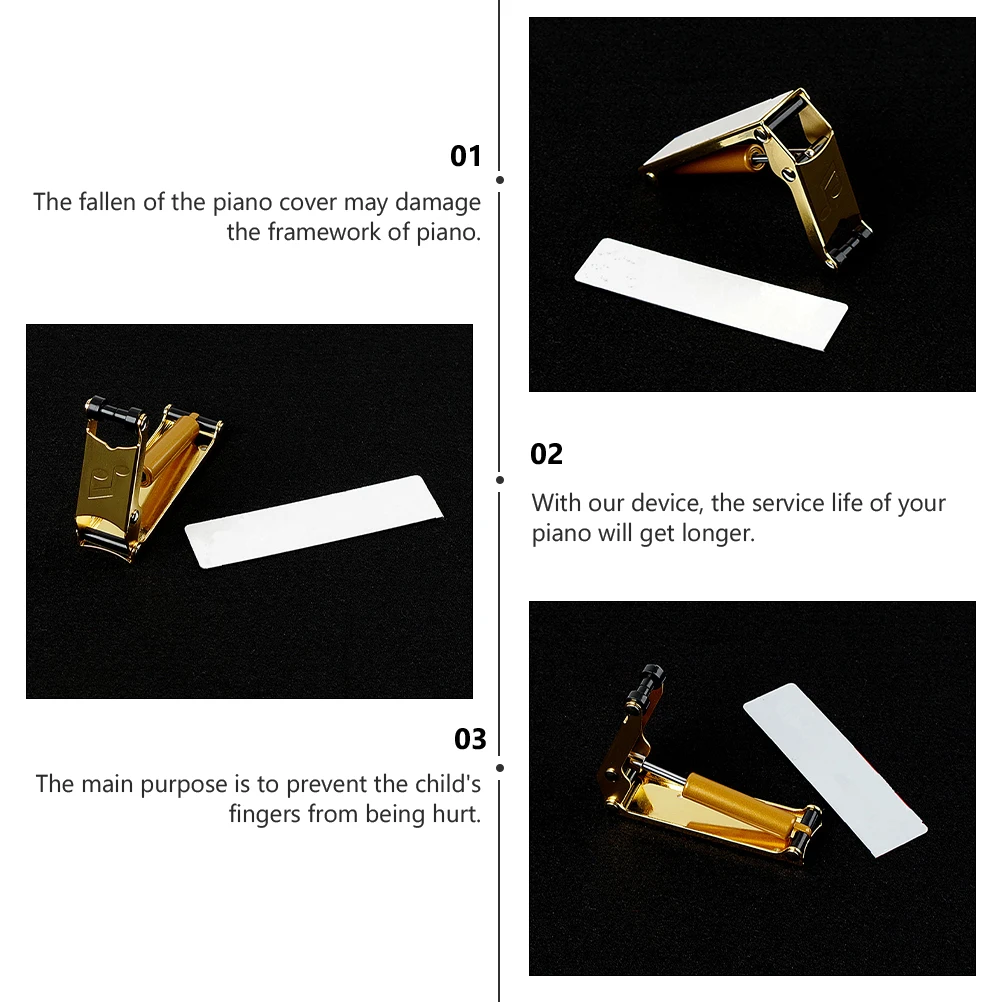 01

The fallen of the piano cover may damage the framework of piano.

02

With our device, the service life of your piano will get longer.

03

The main purpose is to prevent the child's fingers from being hurt.