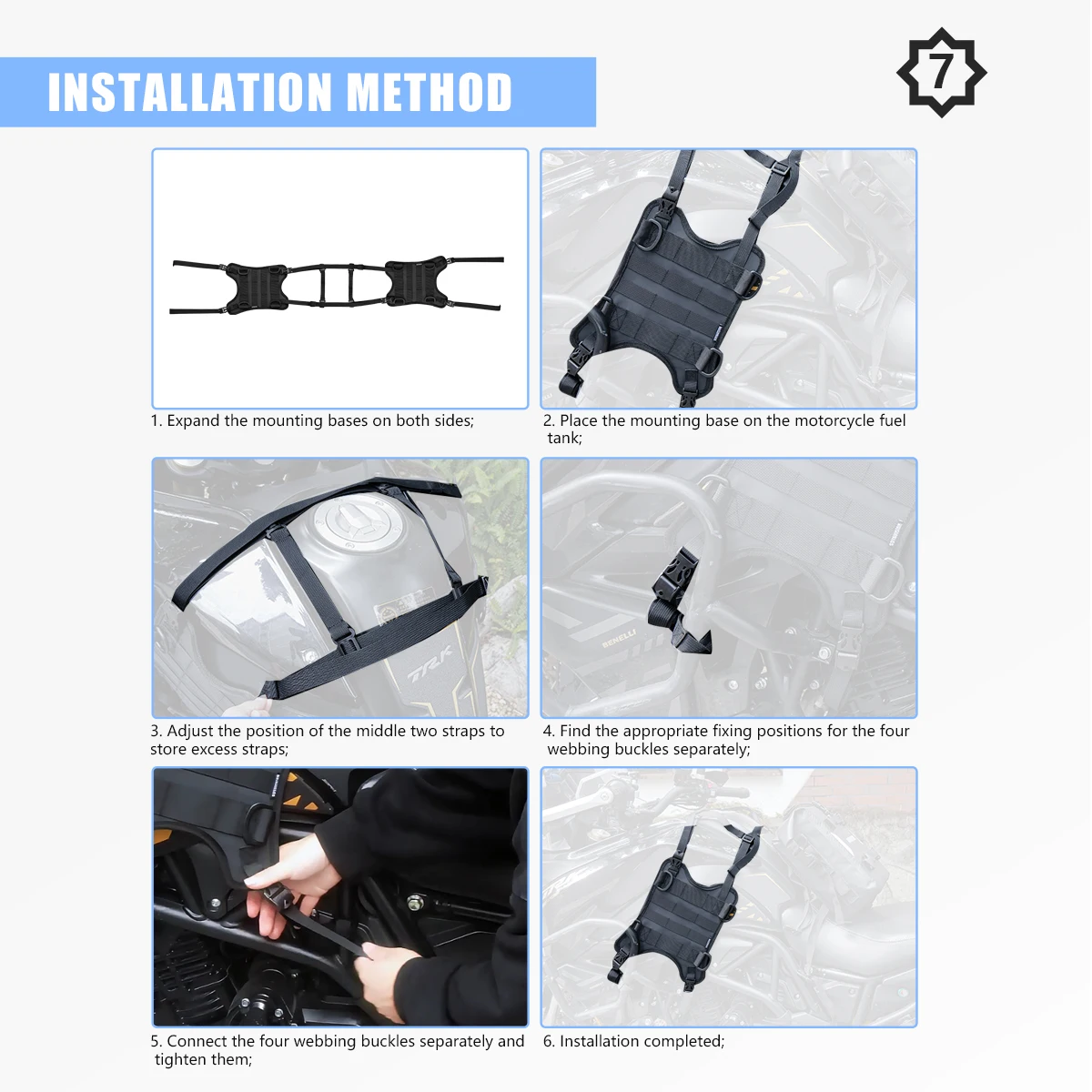 INSTALLATION METHOD

7

1. Expand the mounting bases on both sides;

2. Place the mounting base on the motorcycle fuel tank;

TRK

3. Adjust the position of the middle two straps to store excess straps;

BENELLI

4. Find the appropriate fixing positions for the four webbing buckles separately;

5. Connect the four webbing buckles separately and tighten them;

6. Installation completed;