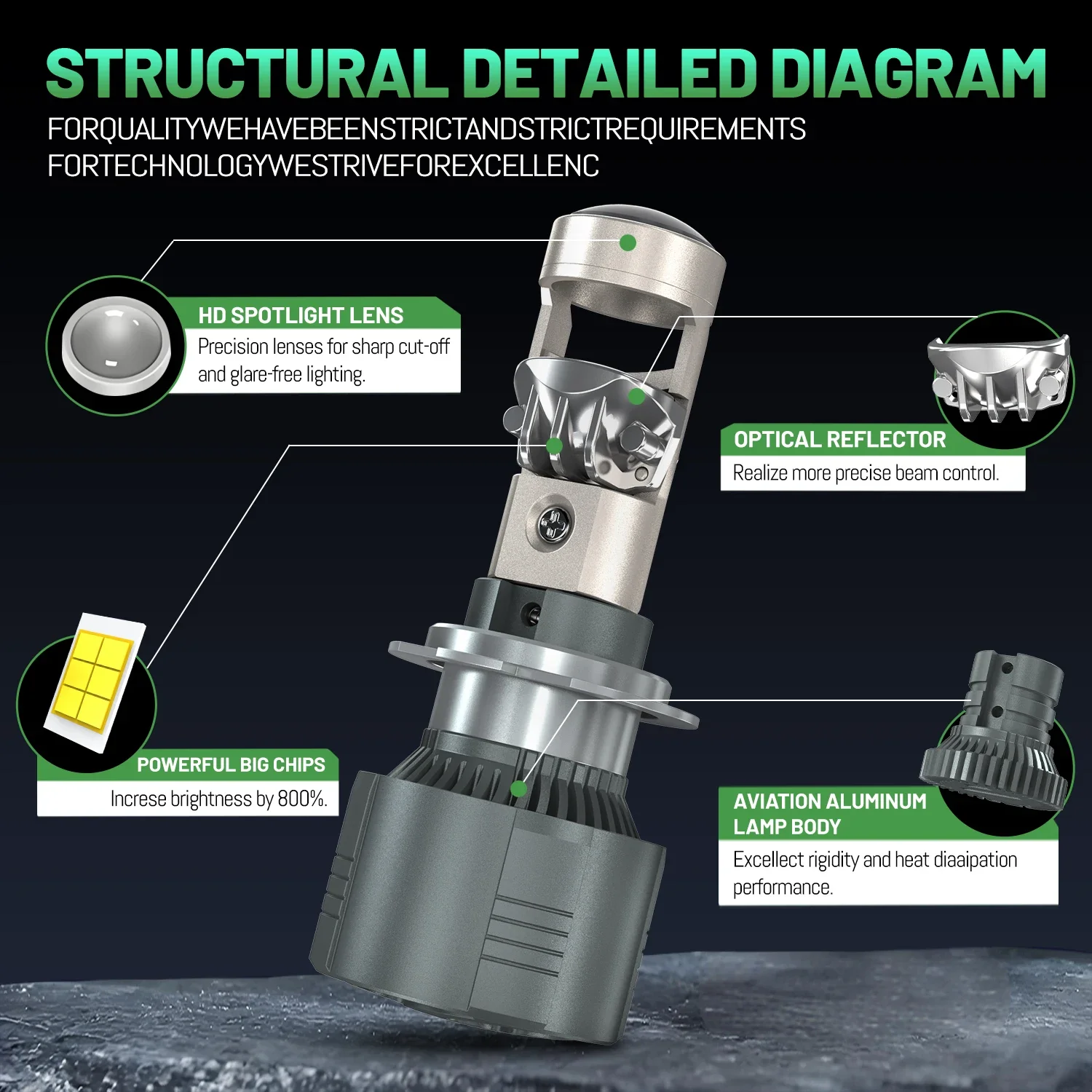 STRUCTURAL DETAILED DIAGRAM

FORQUALITYWEHAVEBEENSTRICTANDSTRICTREQUIREMENTS FORTECHNOLOGYWESTRIVEFOREXCELLENC

HD SPOTLIGHT LENS

Precision lenses for sharp cut-off and glare-free lighting.

OPTICAL REFLECTOR

Realize more precise beam control.

POWERFUL BIG CHIPS

Increse brightness by 800%.

AVIATION ALUMINUM LAMP BODY

Excellect rigidity and heat diaaipation performance.