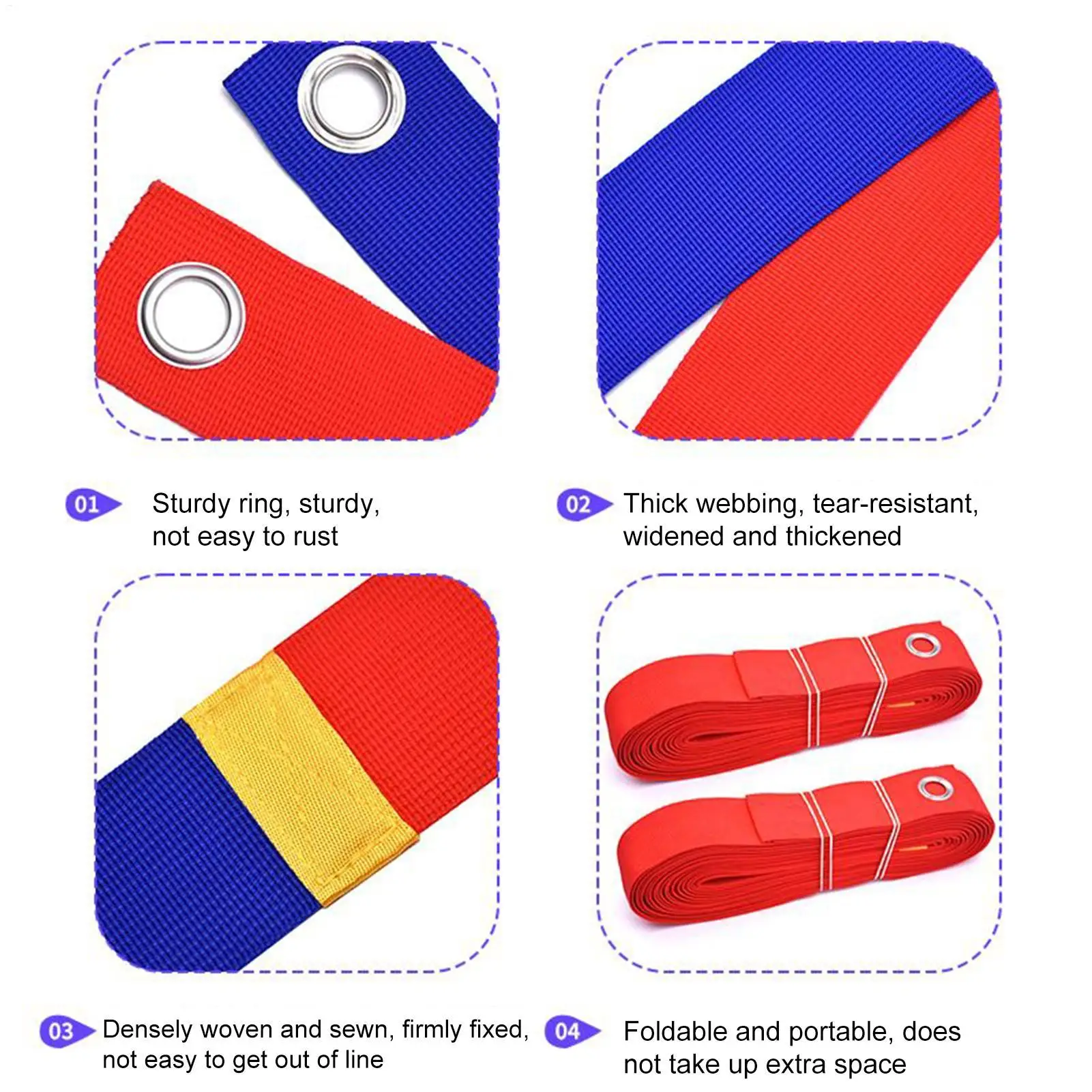 01 Sturdy ring, sturdy, not easy to rust

02 Thick webbing, tear-resistant, widened and thickened

03 Densely woven and sewn, firmly fixed, not easy to get out of line

04 Foldable and portable, does not take up extra space