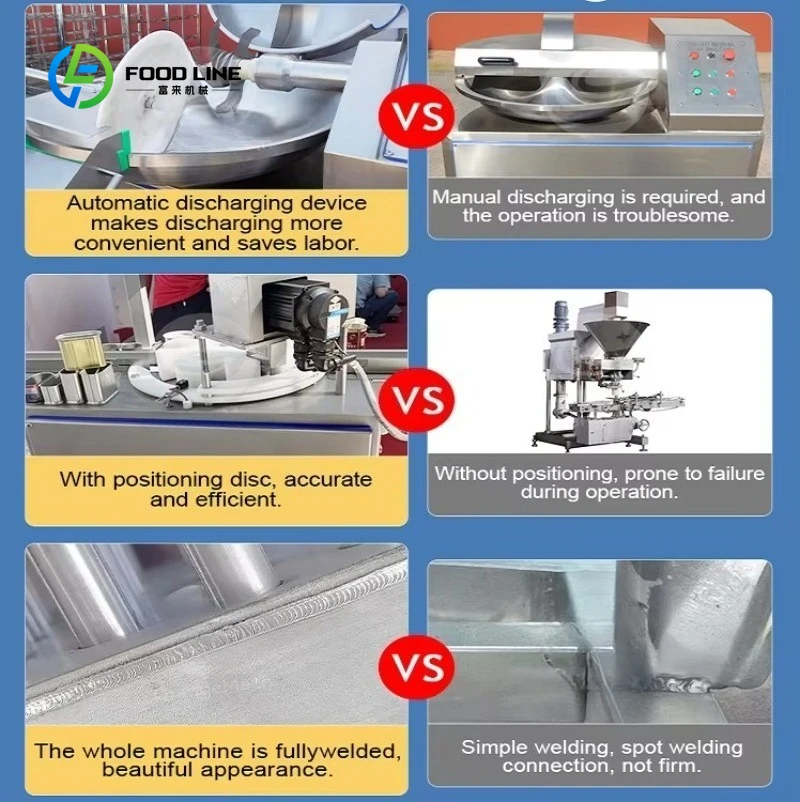 FOOD LINE
富来机械

VS

Automatic discharging device makes discharging more convenient and saves labor.

Manual discharging is required, and the operation is troublesome.

VS

With positioning disc, accurate and efficient.

Without positioning, prone to failure during operation.

VS

The whole machine is fullywelded, beautiful appearance.

Simple welding, spot welding connection, not firm.