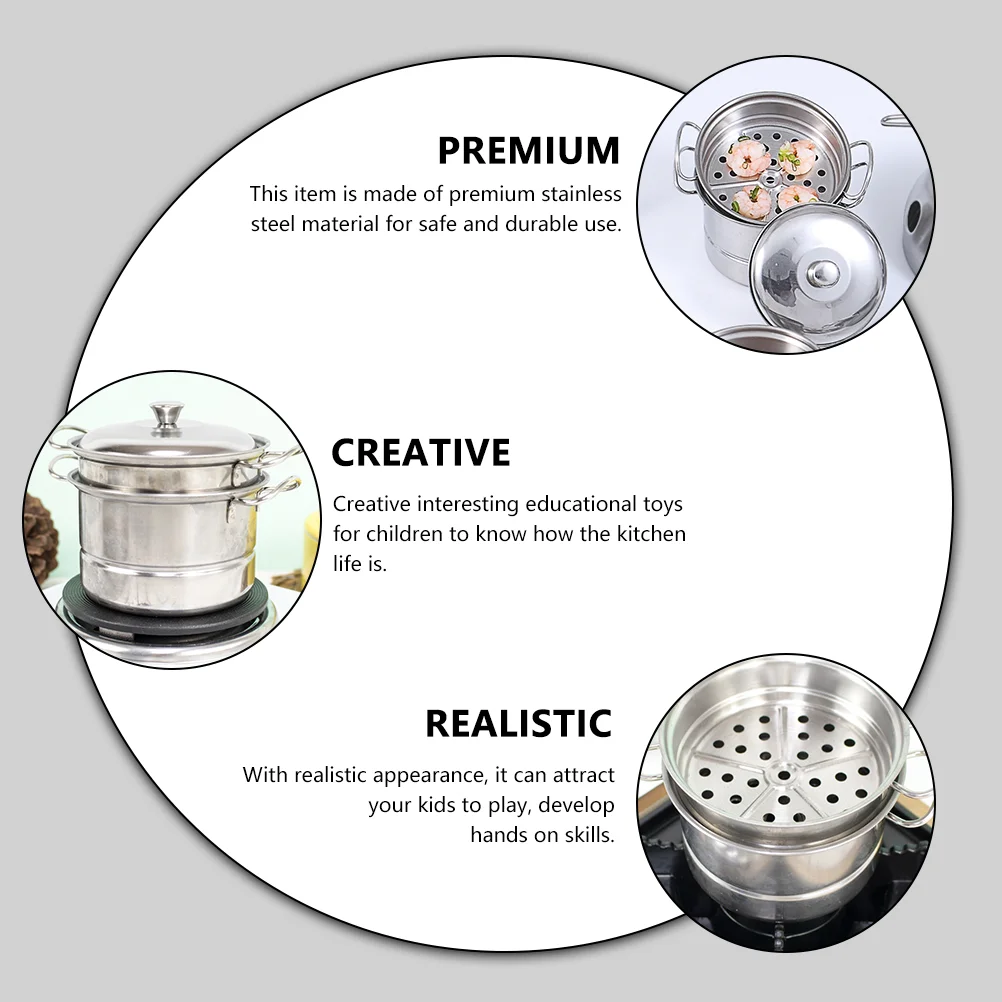 PREMIUM

This item is made of premium stainless steel material for safe and durable use.

CREATIVE

Creative interesting educational toys for children to know how the kitchen life is.

REALISTIC

With realistic appearance, it can attract your kids to play, develop hands on skills.