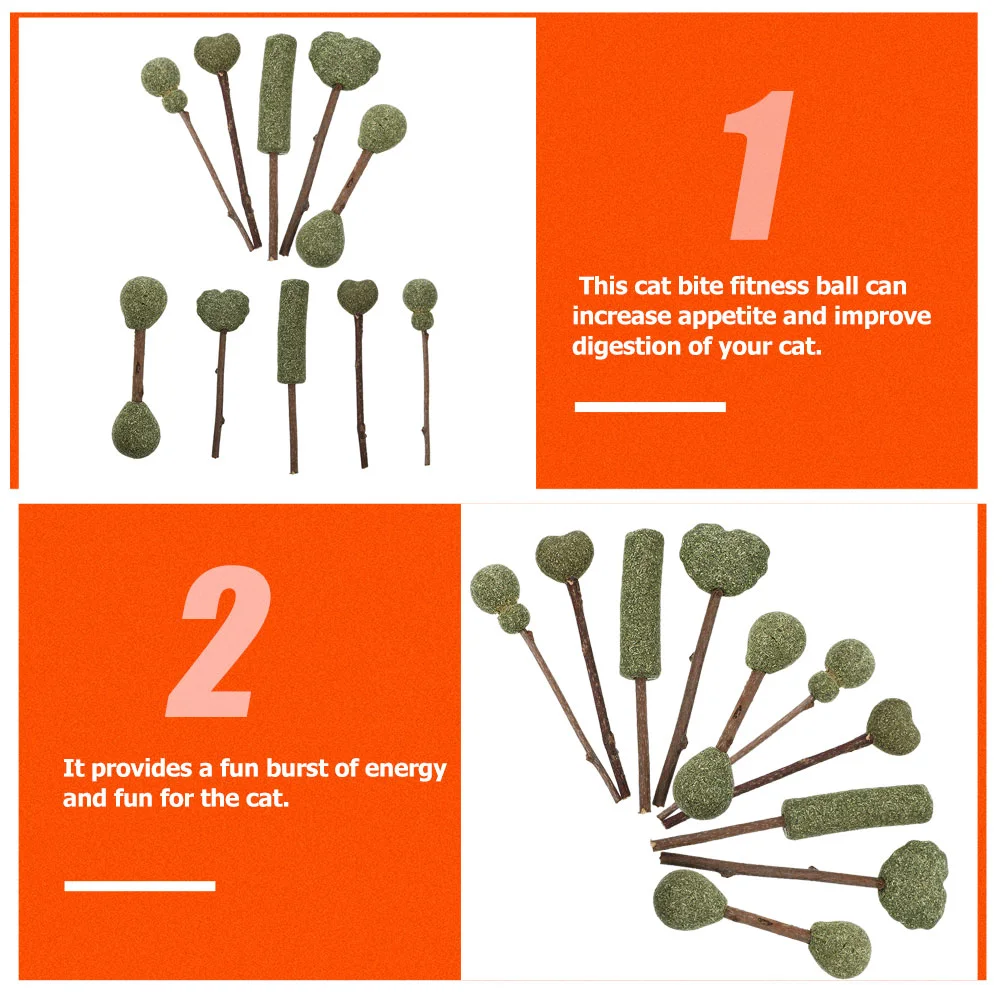 1

This cat bite fitness ball can increase appetite and improve digestion of your cat.

2

It provides a fun burst of energy and fun for the cat.