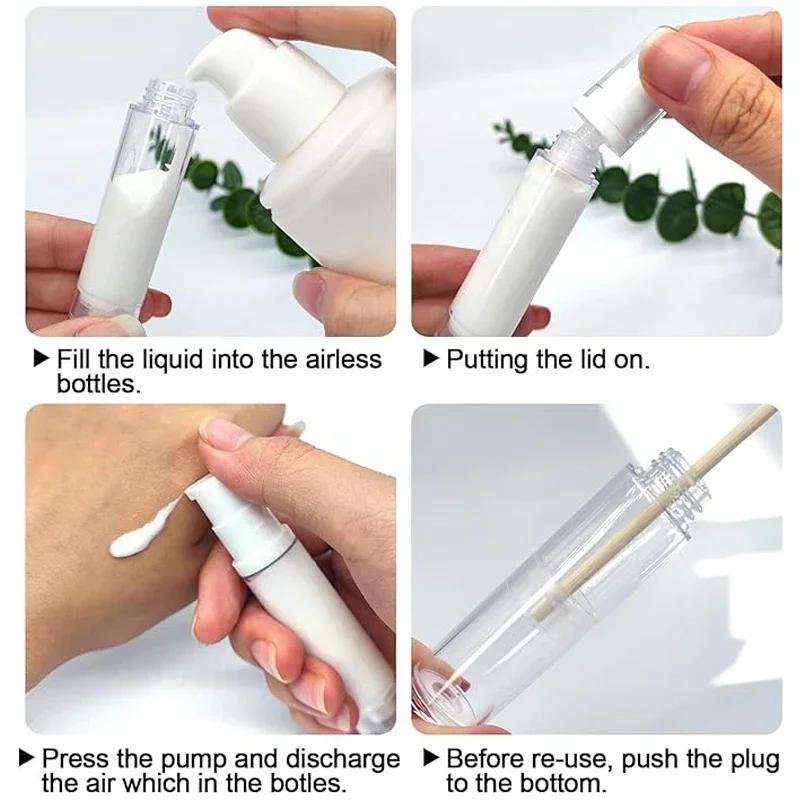 ▶ Fill the liquid into the airless bottles.

▶ Putting the lid on.

▶ Press the pump and discharge the air which in the botles.

▶ Before re-use, push the plug to the bottom.