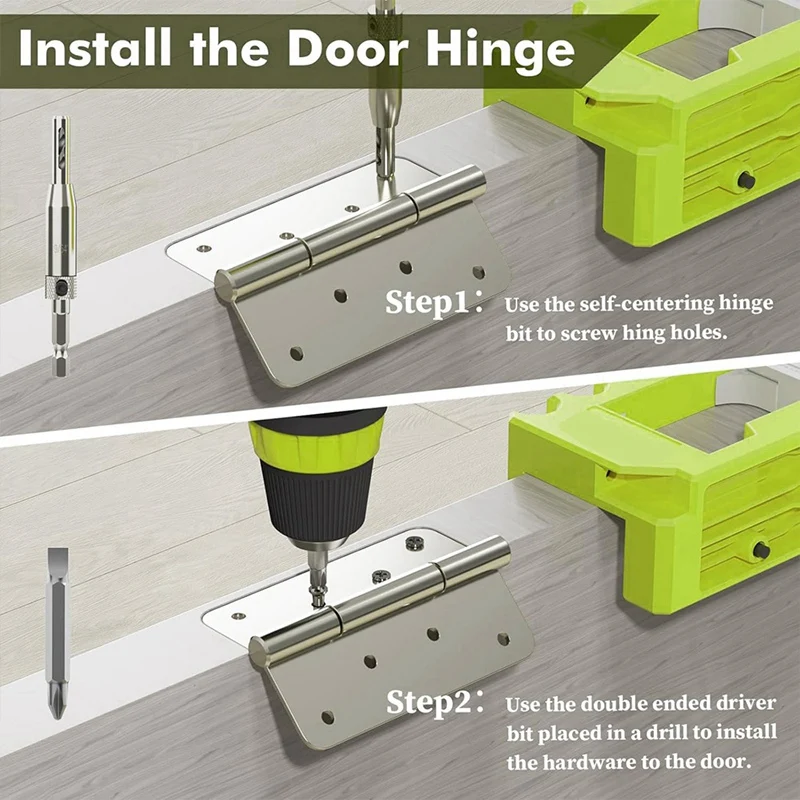 Install the Door Hinge

Step1: Use the self-centering hinge bit to screw hing holes.

Step2: Use the double ended driver bit placed in a drill to install the hardware to the door.