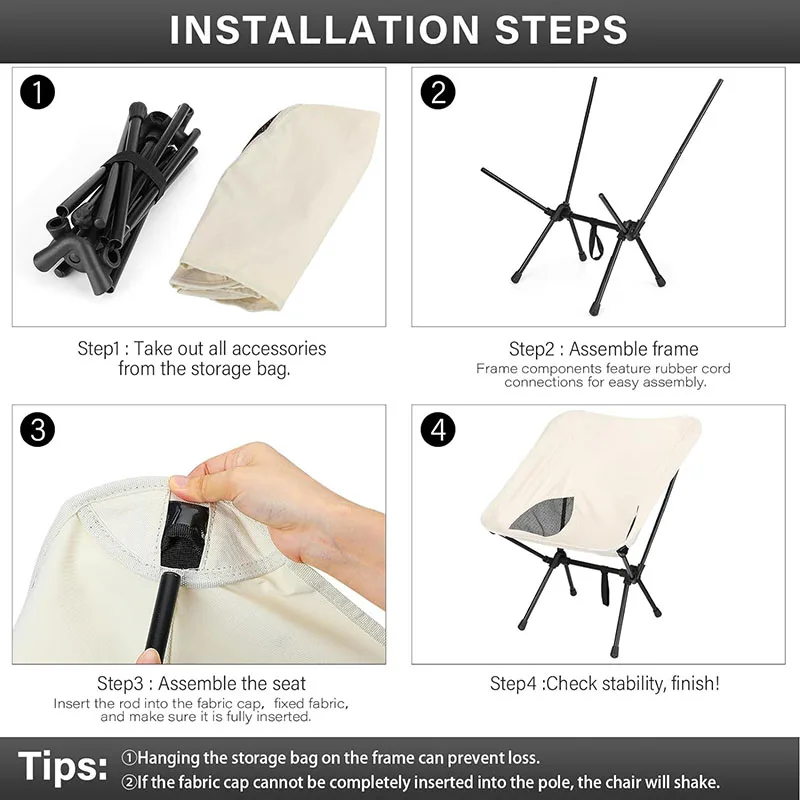 INSTALLATION STEPS

1

Step1 : Take out all accessories from the storage bag.

2

Step2 : Assemble frame
Frame components feature rubber cord connections for easy assembly.

3

Step3 : Assemble the seat
Insert the rod into the fabric cap, fixed fabric, and make sure it is fully inserted.

4

Step4 :Check stability, finish!

Tips: ①Hanging the storage bag on the frame can prevent loss.
②If the fabric cap cannot be completely inserted into the pole, the chair will shake.