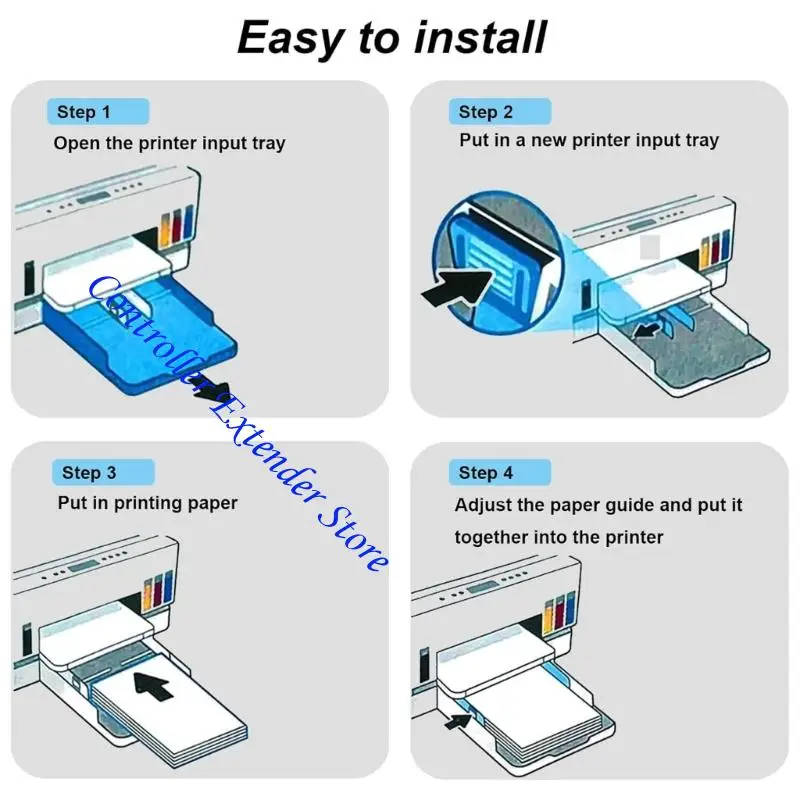 Easy to install

Step 1
Open the printer input tray

Step 2
Put in a new printer input tray

Step 3
Put in printing paper

Step 4
Adjust the paper guide and put it together into the printer

Controller Extender Store