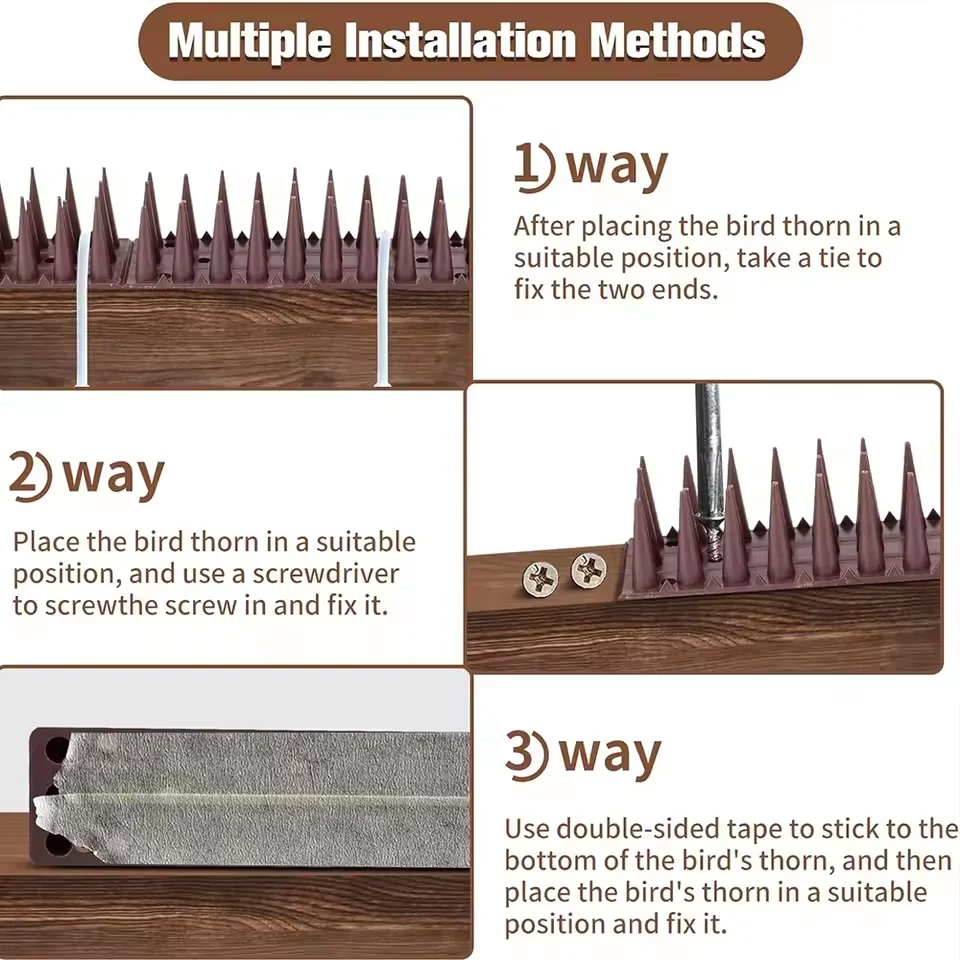 Multiple Installation Methods

1) way

After placing the bird thorn in a suitable position, take a tie to fix the two ends.

2) way

Place the bird thorn in a suitable position, and use a screwdriver to screwthe screw in and fix it.

3) way

Use double-sided tape to stick to the bottom of the bird's thorn, and then place the bird's thorn in a suitable position and fix it.