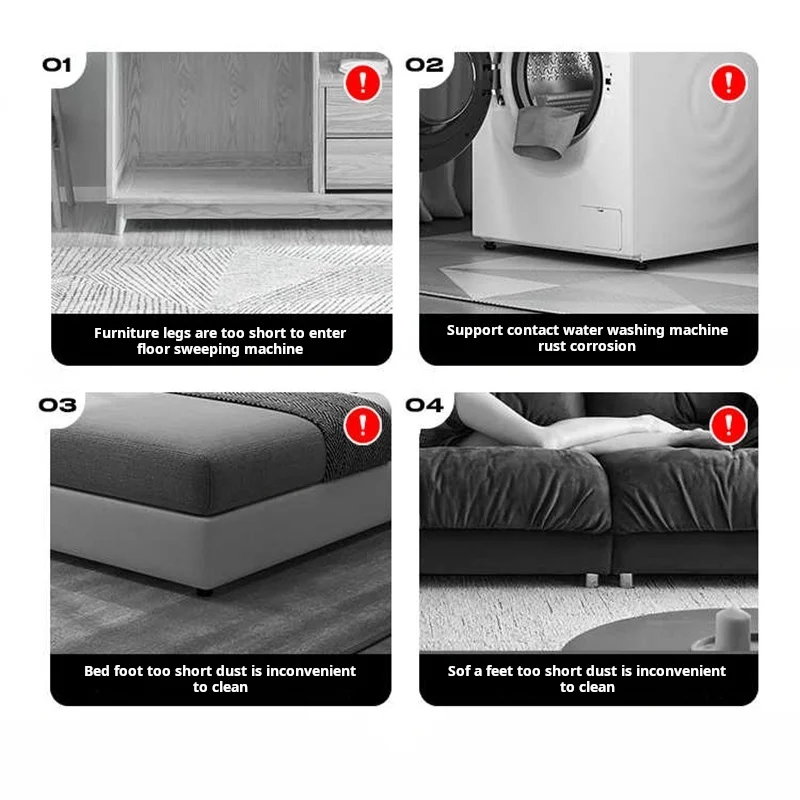 01

!

Furniture legs are too short to enter floor sweeping machine

02

!

Support contact water washing machine rust corrosion

03

!

Bed foot too short dust is inconvenient to clean

04

!

Sof a feet too short dust is inconvenient to clean