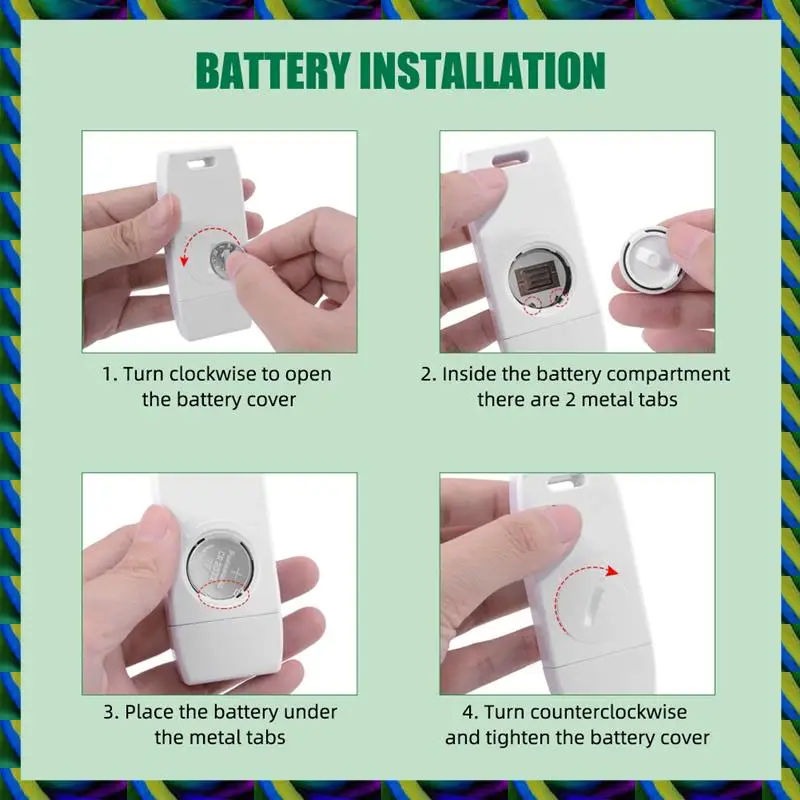 BATTERY INSTALLATION

1. Turn clockwise to open the battery cover

2. Inside the battery compartment there are 2 metal tabs

3. Place the battery under the metal tabs

4. Turn counterclockwise and tighten the battery cover