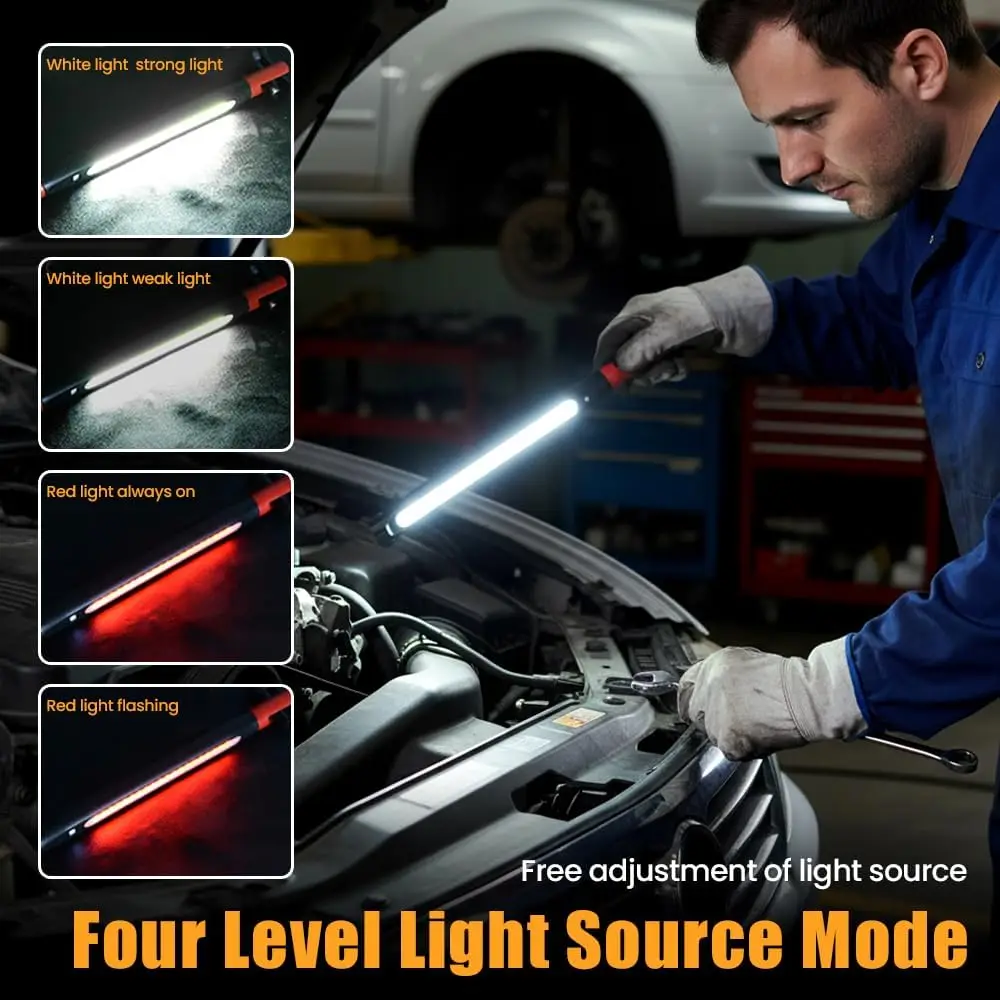 White light  strong light

White light weak light

Red light always on

Red light flashing

Free adjustment of light source

Four Level Light Source Mode